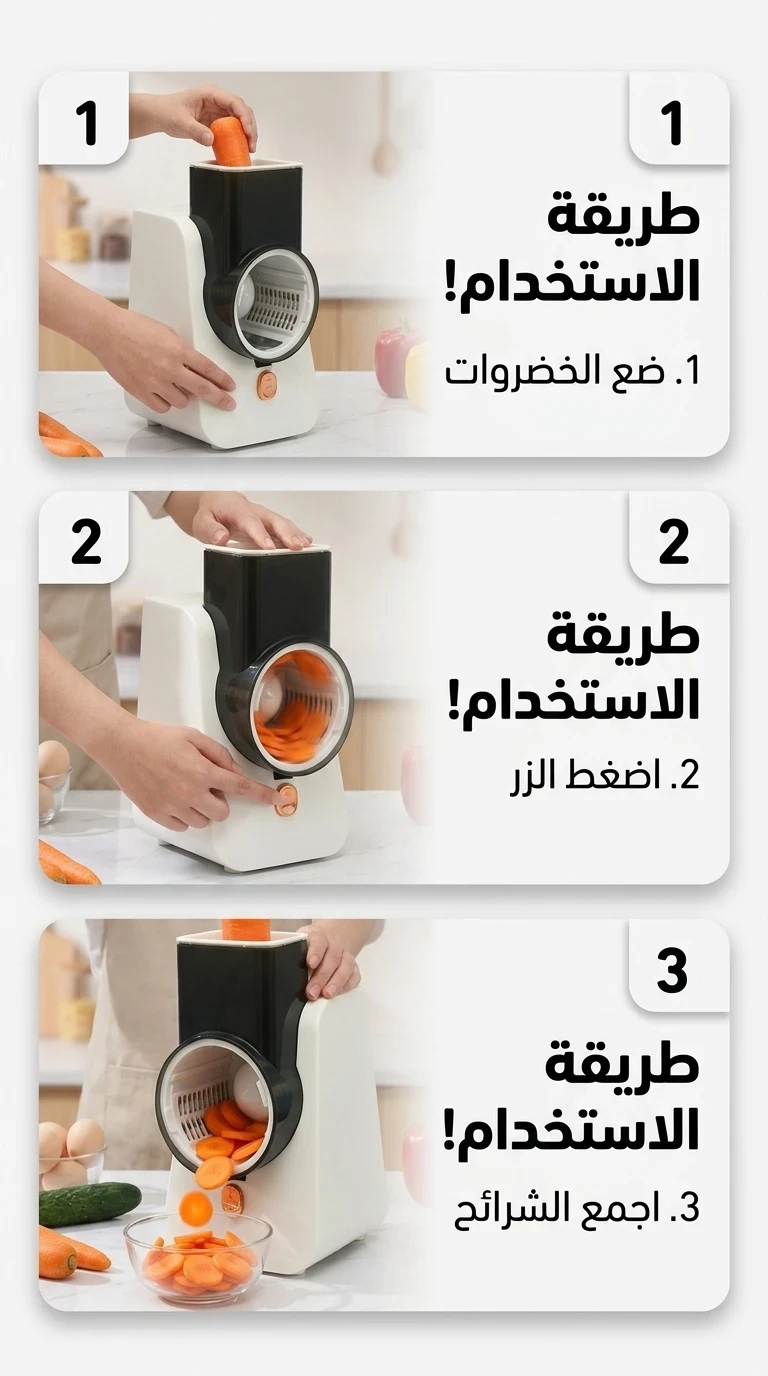 1

1

طريقة الاستخدام!

1. ضع الخضروات

2

2

طريقة الاستخدام!

2. اضغط الزر

3

طريقة الاستخدام!

3. اجمع الشرائح