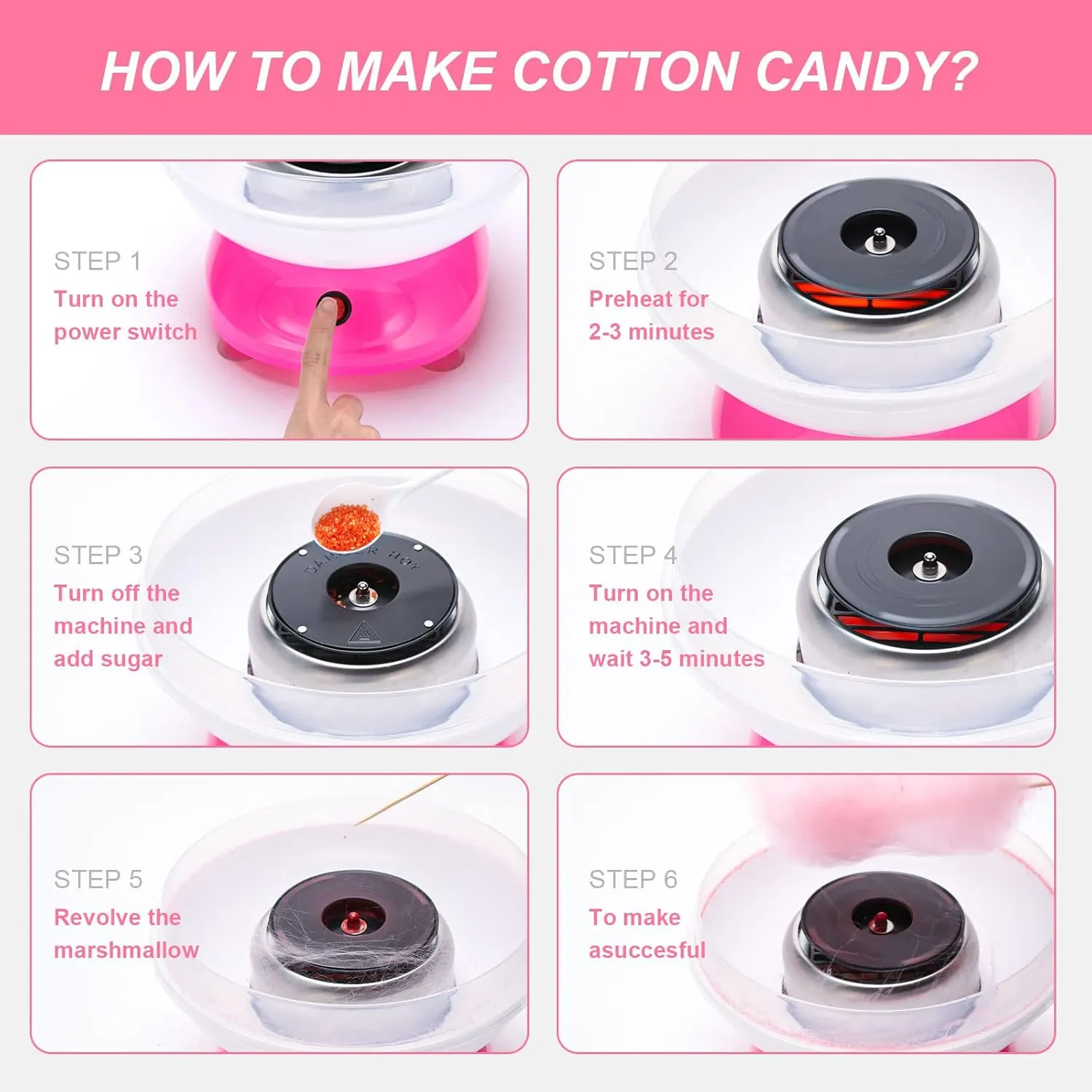 HOW TO MAKE COTTON CANDY?

STEP 1
Turn on the power switch

STEP 2
Preheat for 2-3 minutes

STEP 3
Turn off the machine and add sugar

DANGER HOT

STEP 4
Turn on the machine and wait 3-5 minutes

STEP 5
Revolve the marshmallow

STEP 6
To make asuccesful