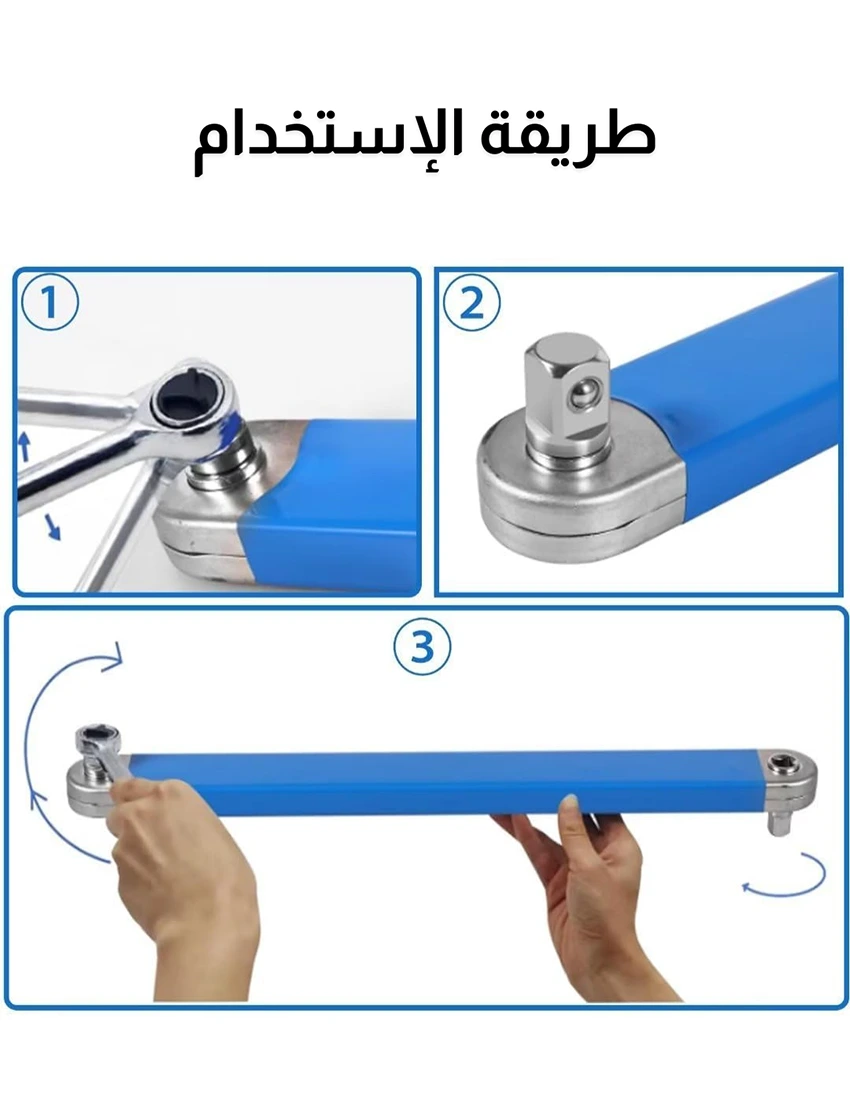 طريقة الإستخدام

1

2

3