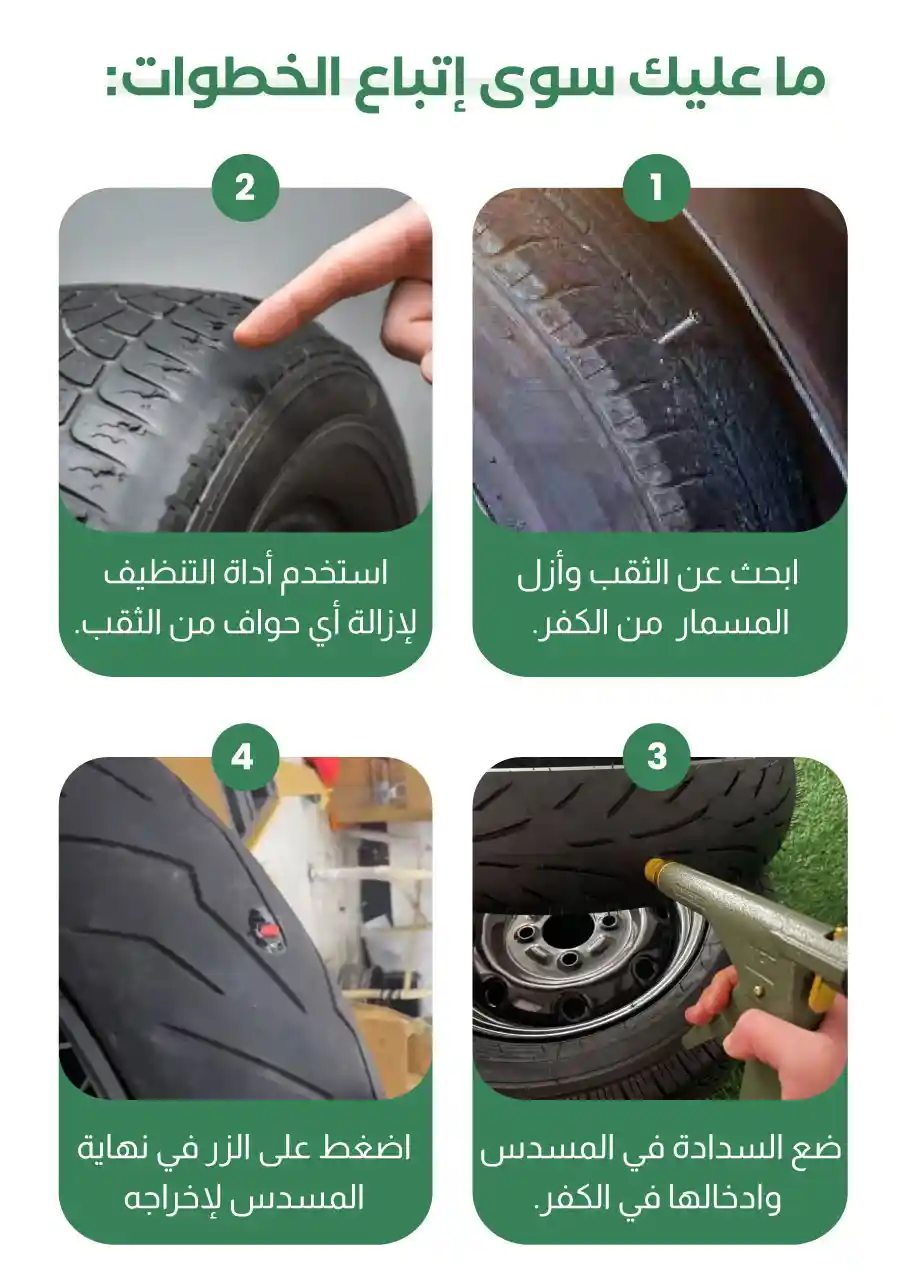 ما عليك سوى إتباع الخطوات:

1

ابحث عن الثقب وأزل المسمار من الكفر.

2

استخدم أداة التنظيف لإزالة أي حواف من الثقب.

3

ضع السدادة في المسدس وادخالها في الكفر.

4

اضغط على الزر في نهاية المسدس لإخراجه