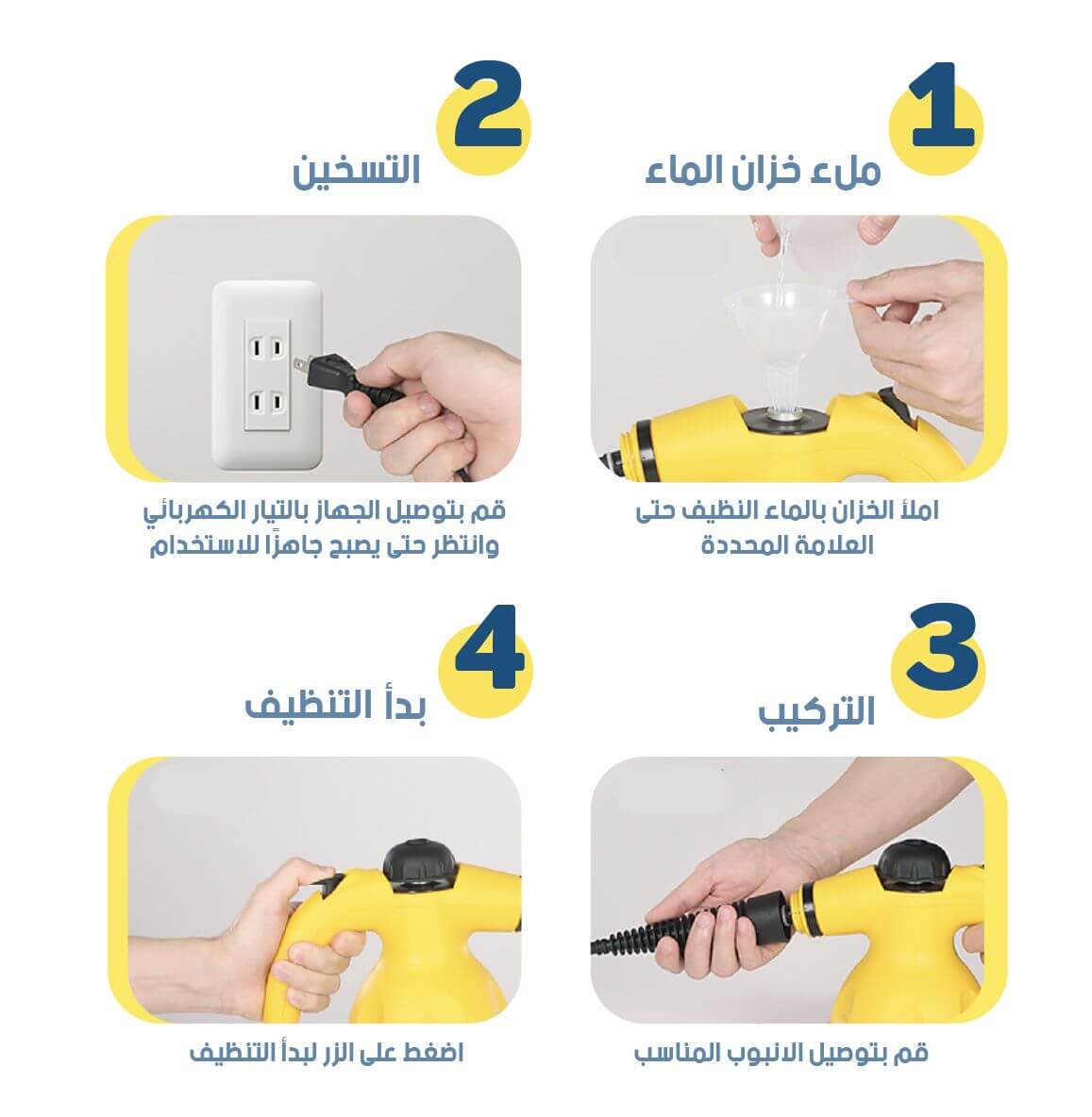 1
ملء خزان الماء

املأ الخزان بالماء النظيف حتى العلامة المحددة

2
التسخين

قم بتوصيل الجهاز بالتيار الكهربائي وانتظر حتى يصبح جاهزًا للاستخدام

3
التركيب

قم بتوصيل الانبوب المناسب

4
بدأ التنظيف

اضغط على الزر لبدأ التنظيف