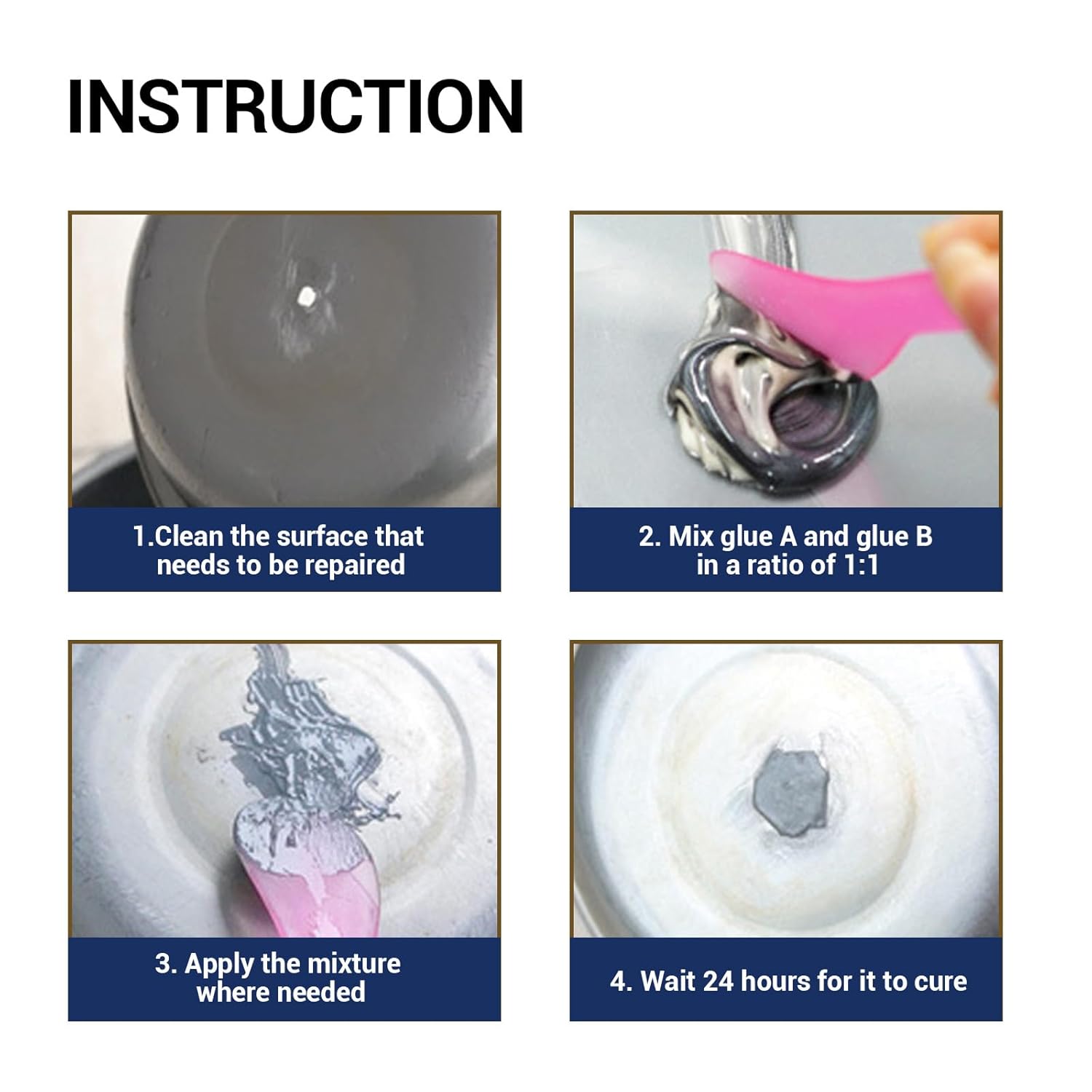 INSTRUCTION

1.Clean the surface that needs to be repaired

2. Mix glue A and glue B in a ratio of 1:1

3. Apply the mixture where needed

4. Wait 24 hours for it to cure