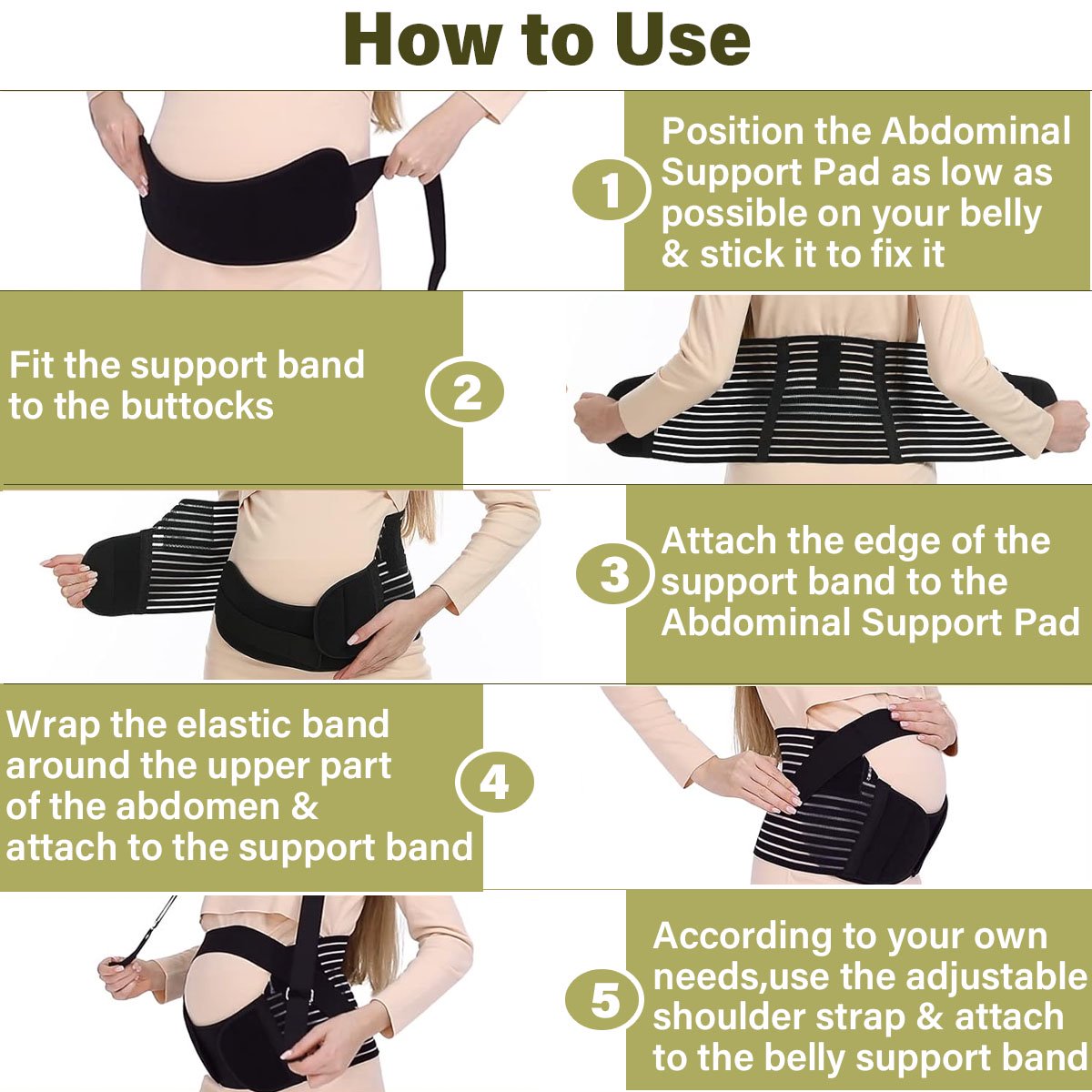 How to Use

1 Position the Abdominal Support Pad as low as possible on your belly & stick it to fix it

Fit the support band to the buttocks 2

3 Attach the edge of the support band to the Abdominal Support Pad

Wrap the elastic band around the upper part of the abdomen & attach to the support band 4

5 According to your own needs,use the adjustable shoulder strap & attach to the belly support band