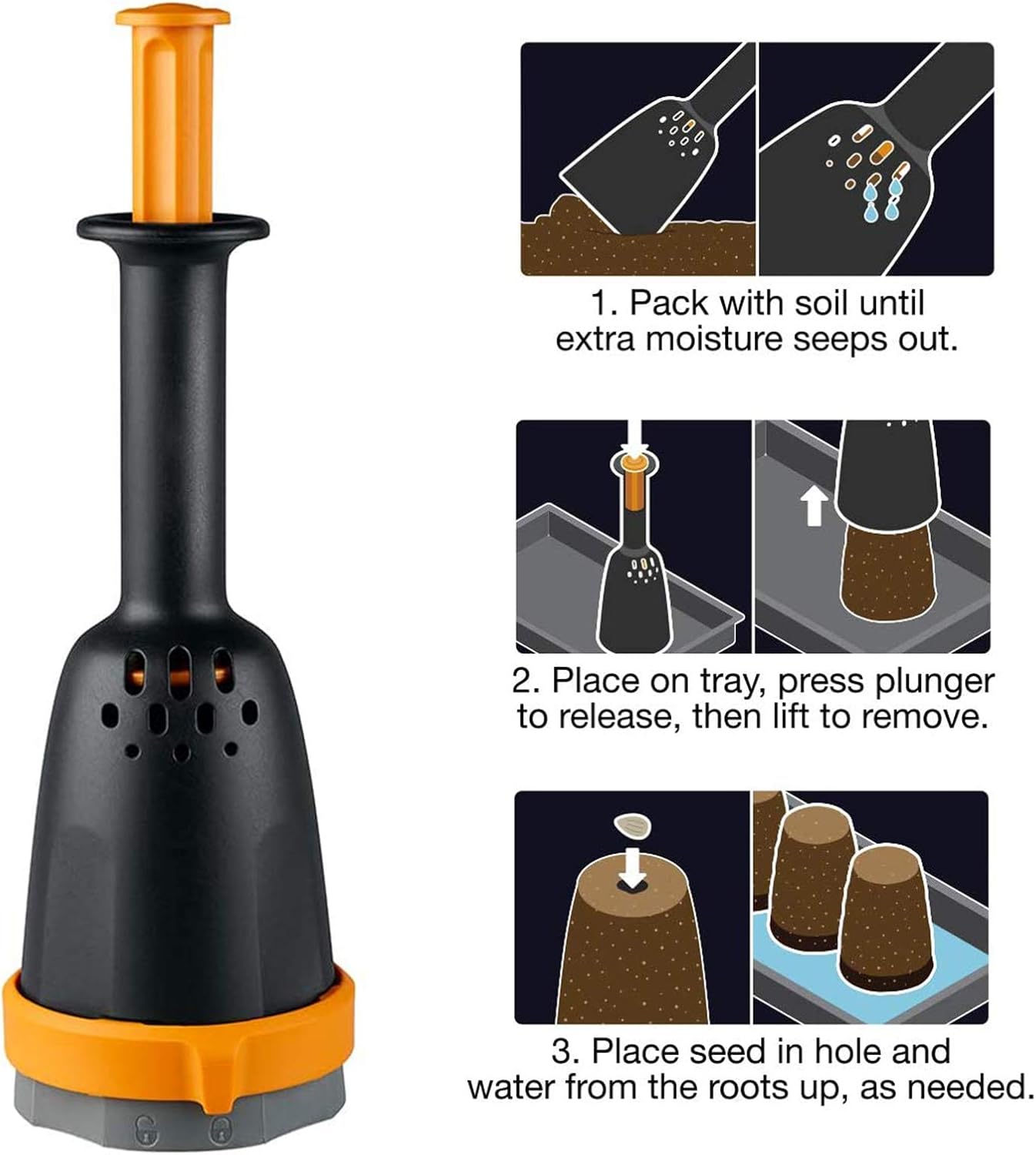 1. Pack with soil until extra moisture seeps out.

2. Place on tray, press plunger to release, then lift to remove.

3. Place seed in hole and water from the roots up, as needed.