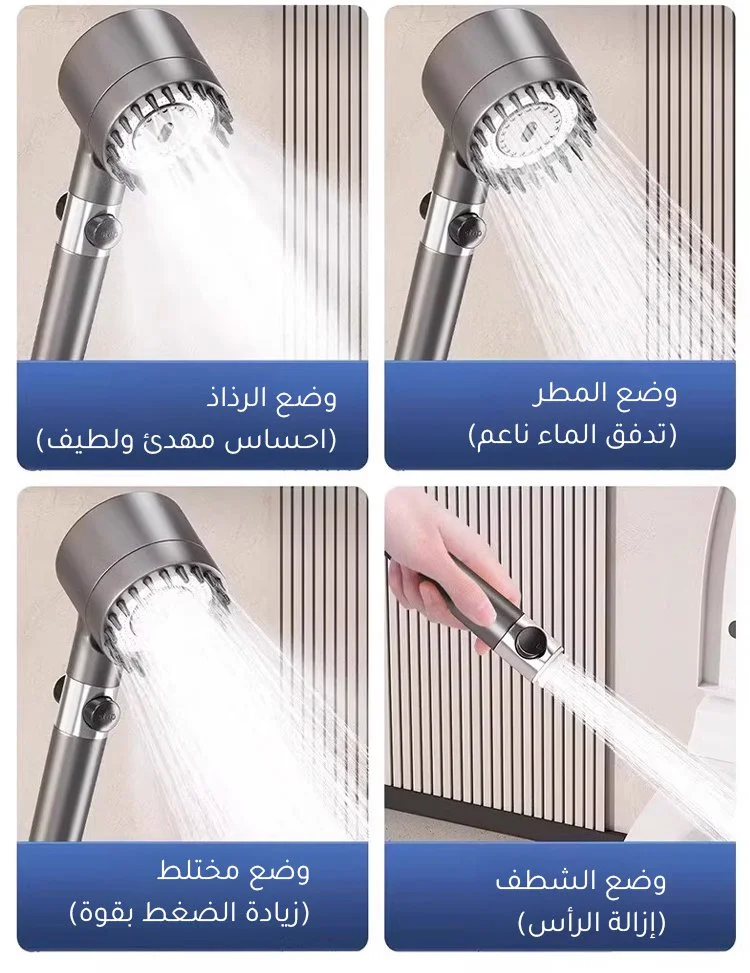 وضع المطر
(تدفق الماء ناعم)

وضع الرذاذ
(احساس مهدئ ولطيف)

وضع الشطف
(إزالة الرأس)

وضع مختلط
(زيادة الضغط بقوة)