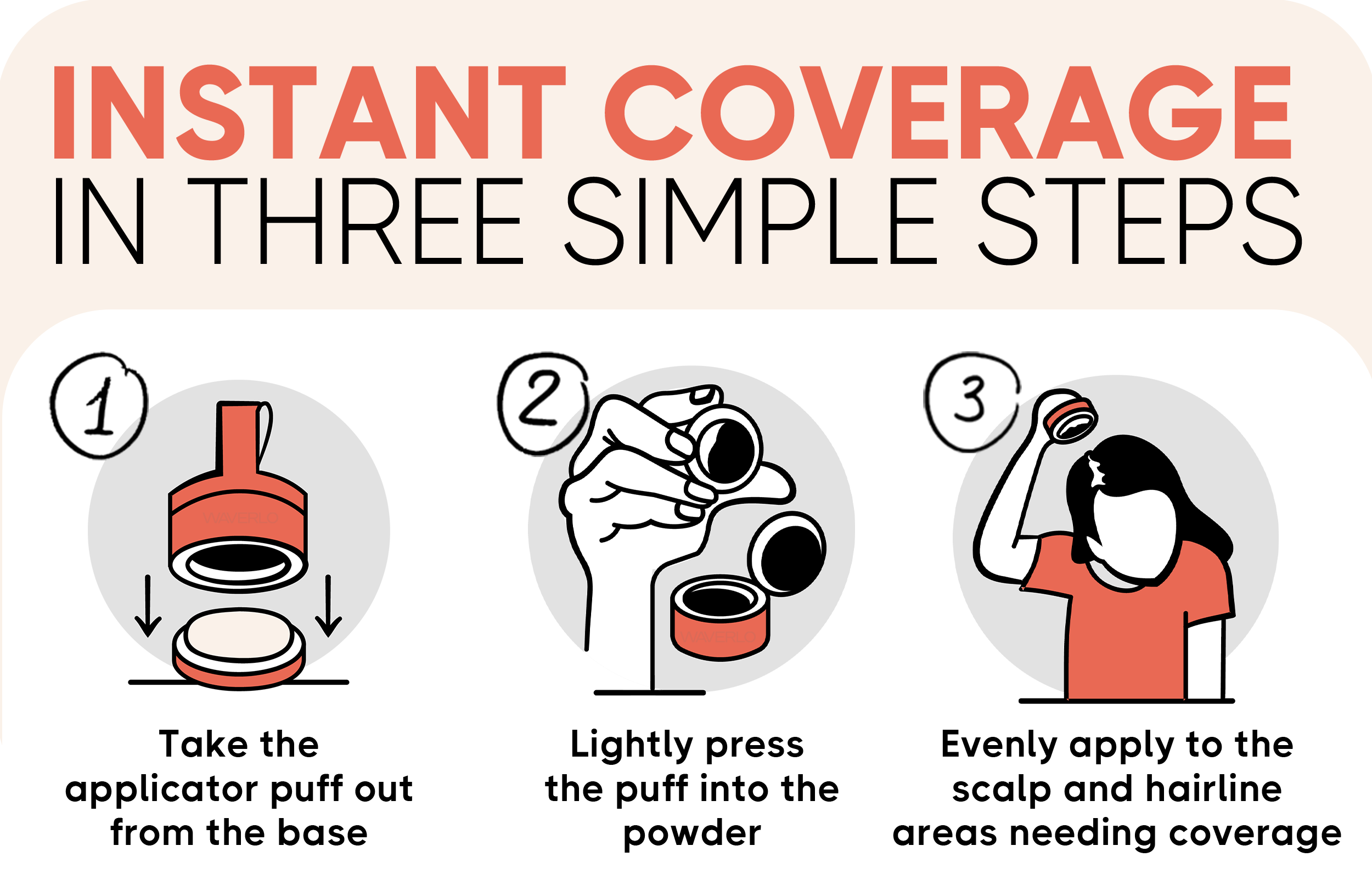 INSTANT COVERAGE
IN THREE SIMPLE STEPS

1

WAVERLO

Take the applicator puff out from the base

2

WAVERLO

Lightly press the puff into the powder

3

Evenly apply to the scalp and hairline areas needing coverage