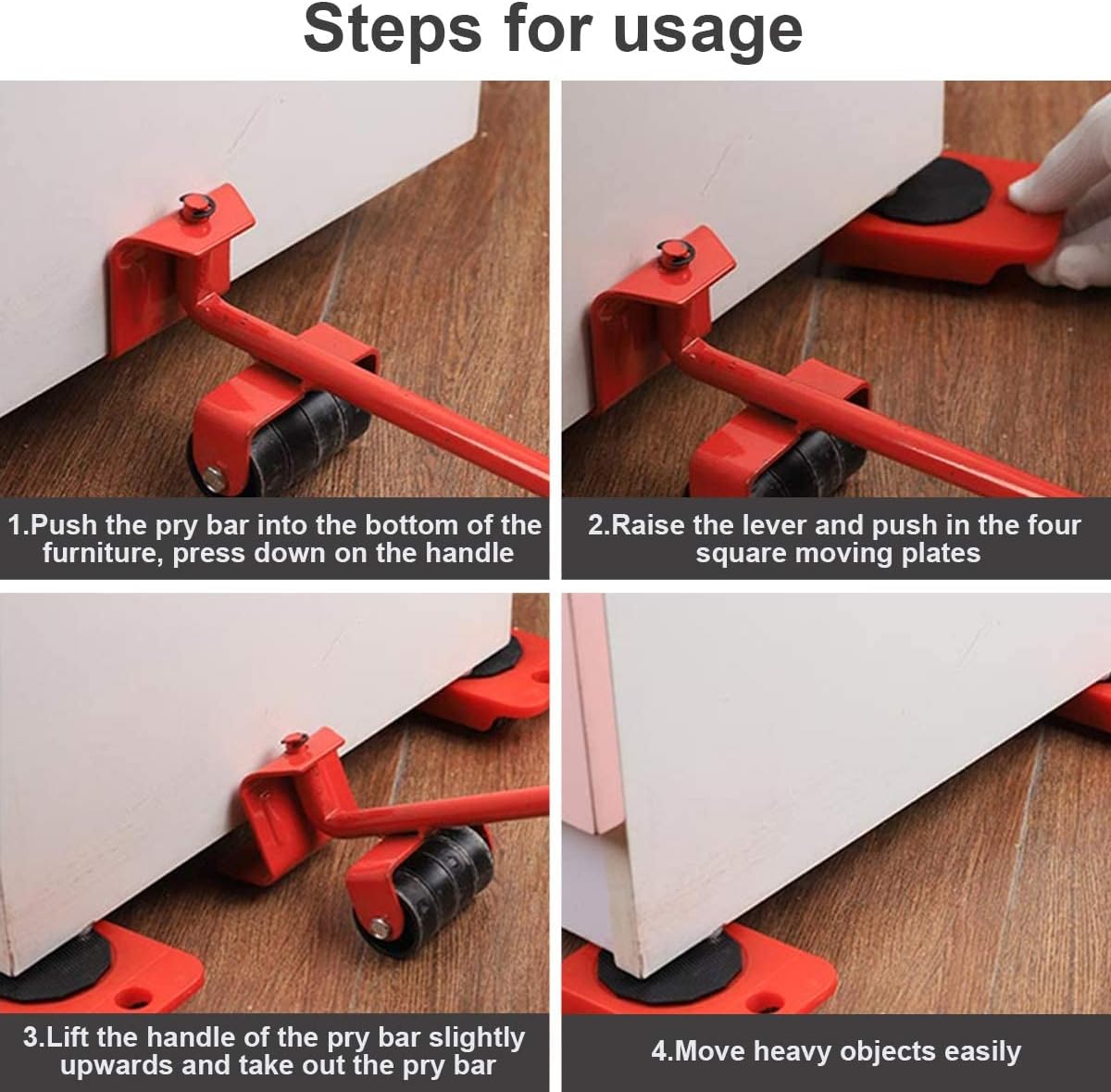 Steps for usage

1.Push the pry bar into the bottom of the furniture, press down on the handle

2.Raise the lever and push in the four square moving plates

3.Lift the handle of the pry bar slightly upwards and take out the pry bar

4.Move heavy objects easily