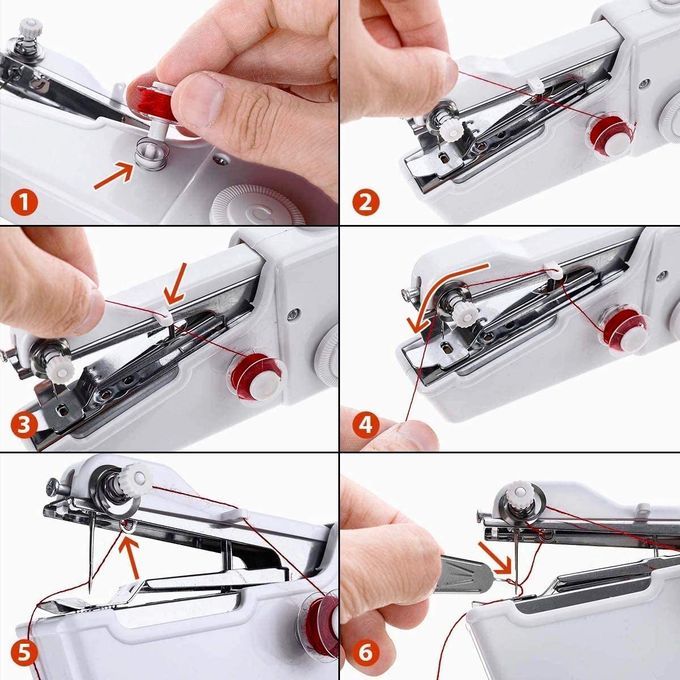 1
2
3
4
5
6