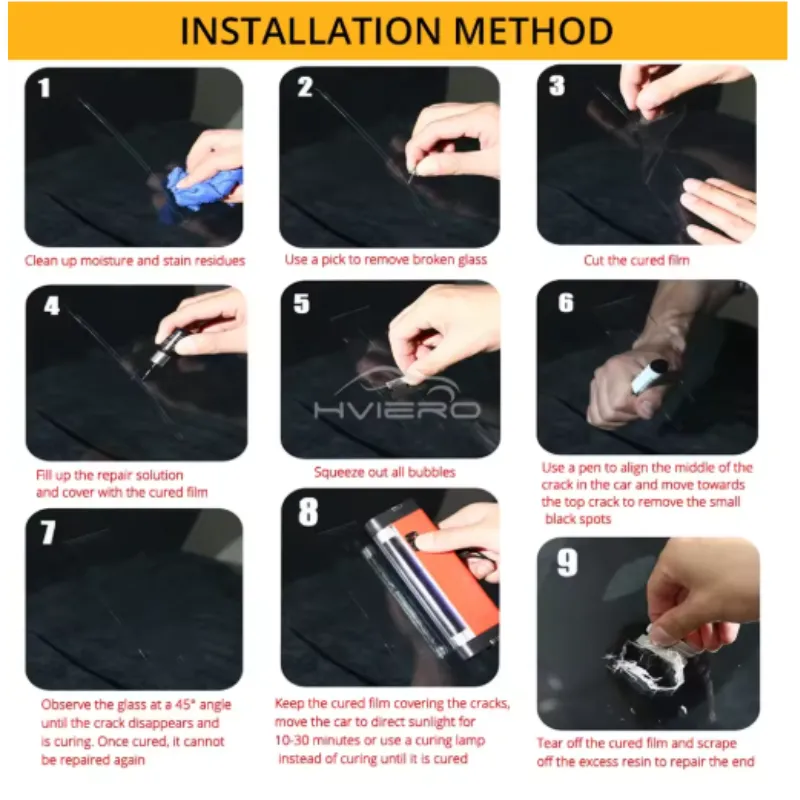 INSTALLATION METHOD

1

Clean up moisture and stain residues

2

Use a pick to remove broken glass

3

Cut the cured film

4

Fill up the repair solution and cover with the cured film

5

HVIERO

Squeeze out all bubbles

6

Use a pen to align the middle of the crack in the car and move towards the top crack to remove the small black spots

7

Observe the glass at a 45° angle until the crack disappears and is curing. Once cured, it cannot be repaired again

8

Keep the cured film covering the cracks, move the car to direct sunlight for 10-30 minutes or use a curing lamp instead of curing until it is cured

9

Tear off the cured film and scrape off the excess resin to repair the end