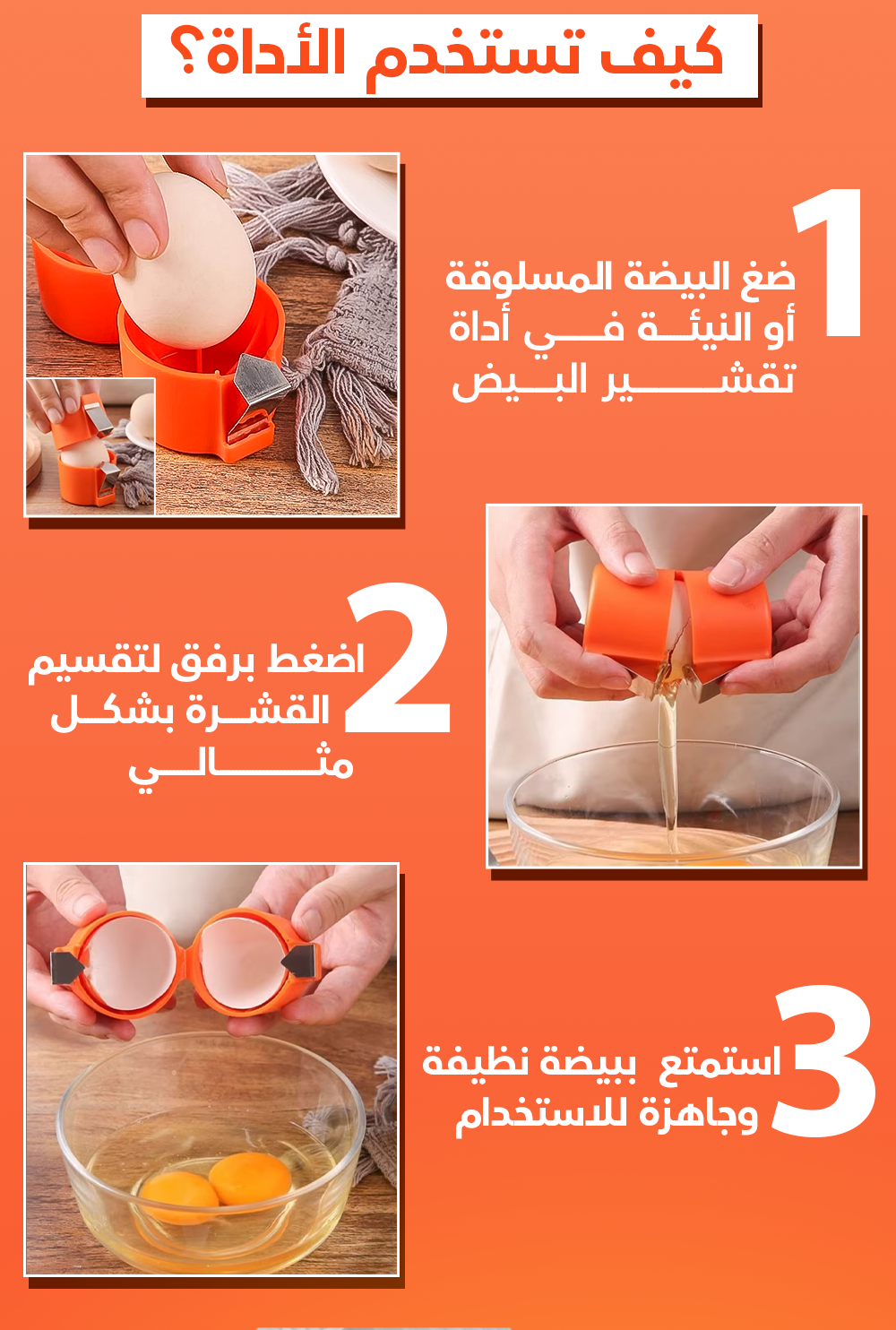 كيف تستخدم الأداة؟

1
ضع البيضة المسلوقة أو النيئة في أداة تقشير البيض

2
اضغط برفق لتقسيم القشرة بشكل مثالي

3
استمتع ببيضة نظيفة وجاهزة للاستخدام