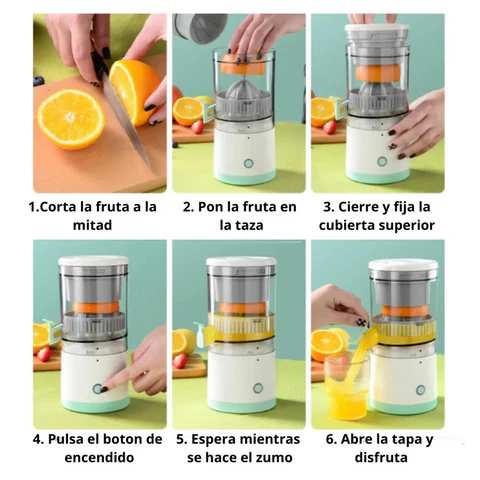 1.Corta la fruta a la mitad

2. Pon la fruta en la taza

3. Cierre y fija la cubierta superior

4. Pulsa el boton de encendido

5. Espera mientras se hace el zumo

6. Abre la tapa y disfruta