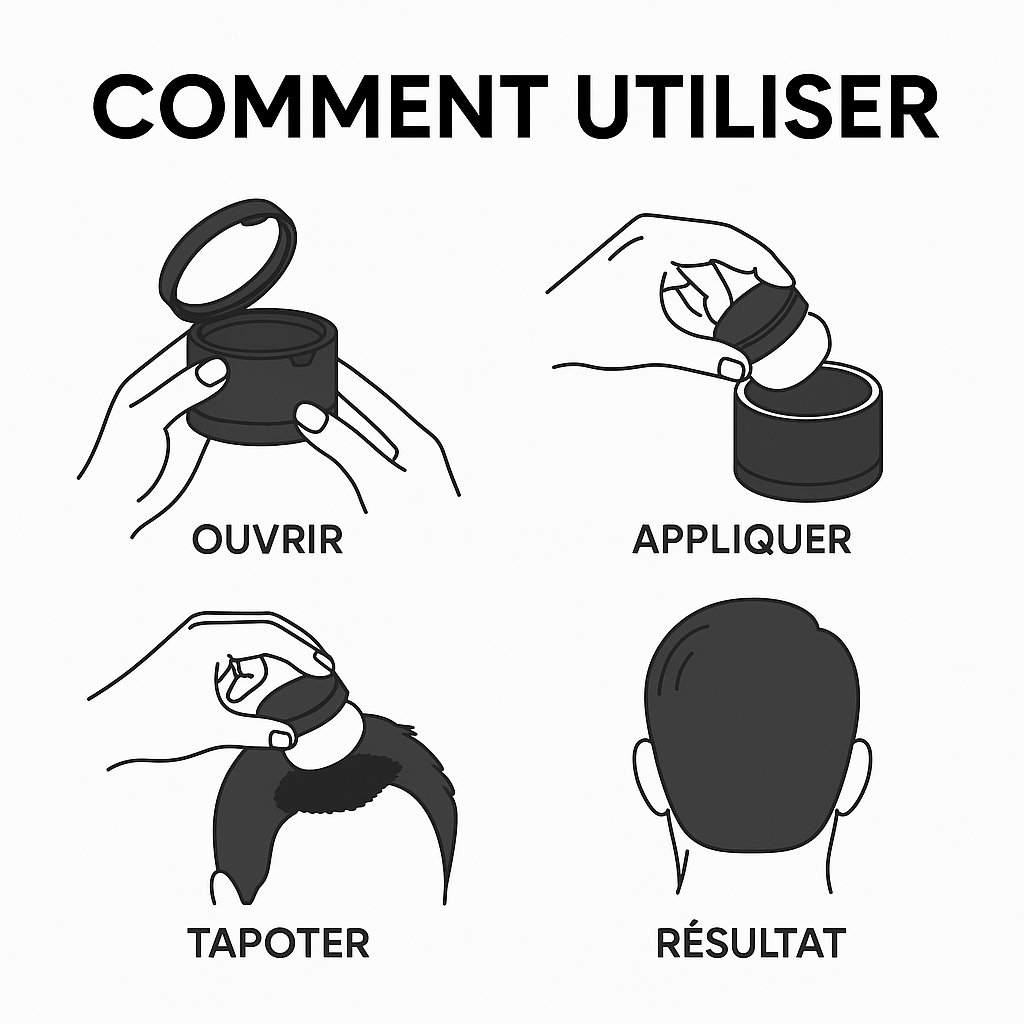 COMMENT UTILISER

OUVRIR

APPLIQUER

TAPOTER

RÉSULTAT