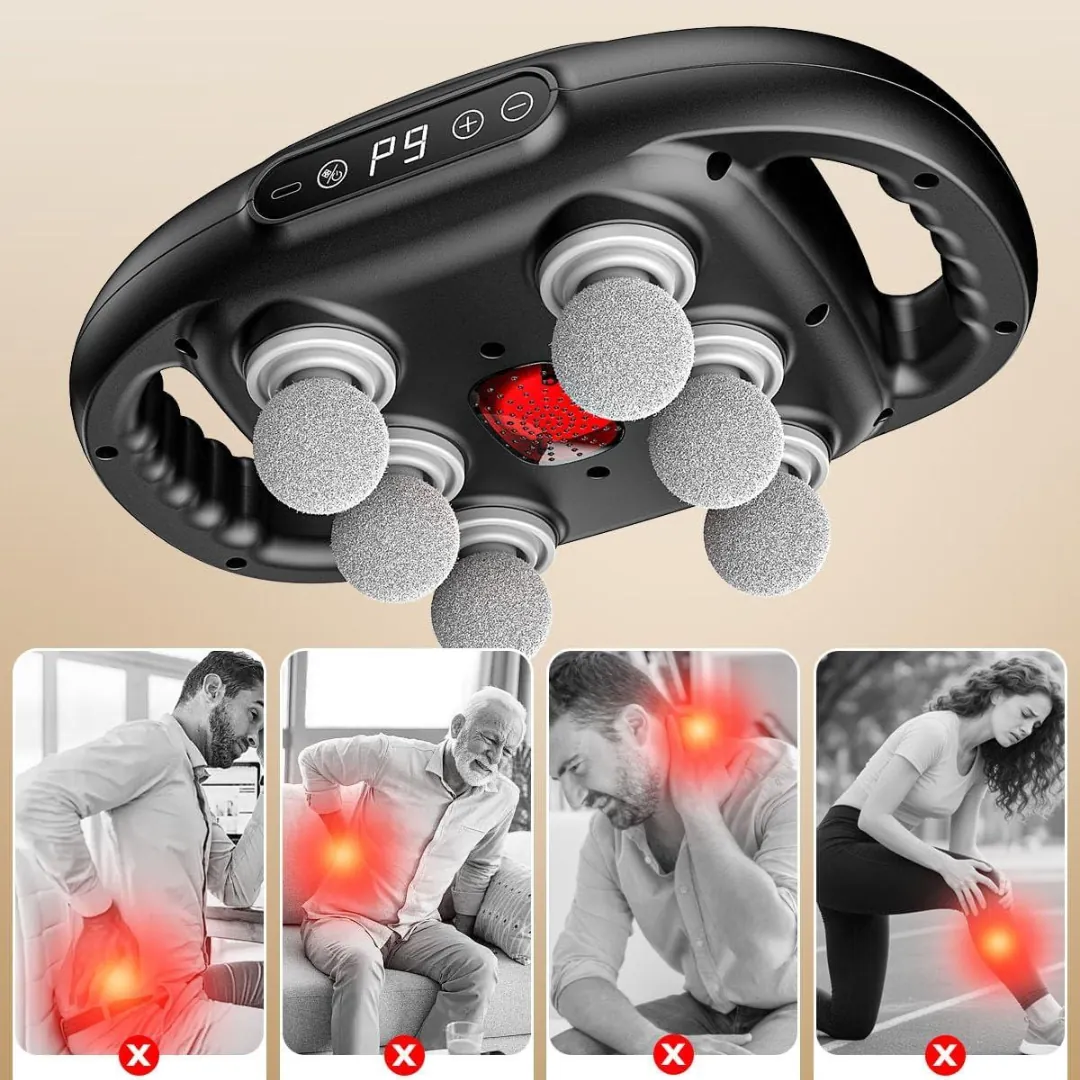 P9