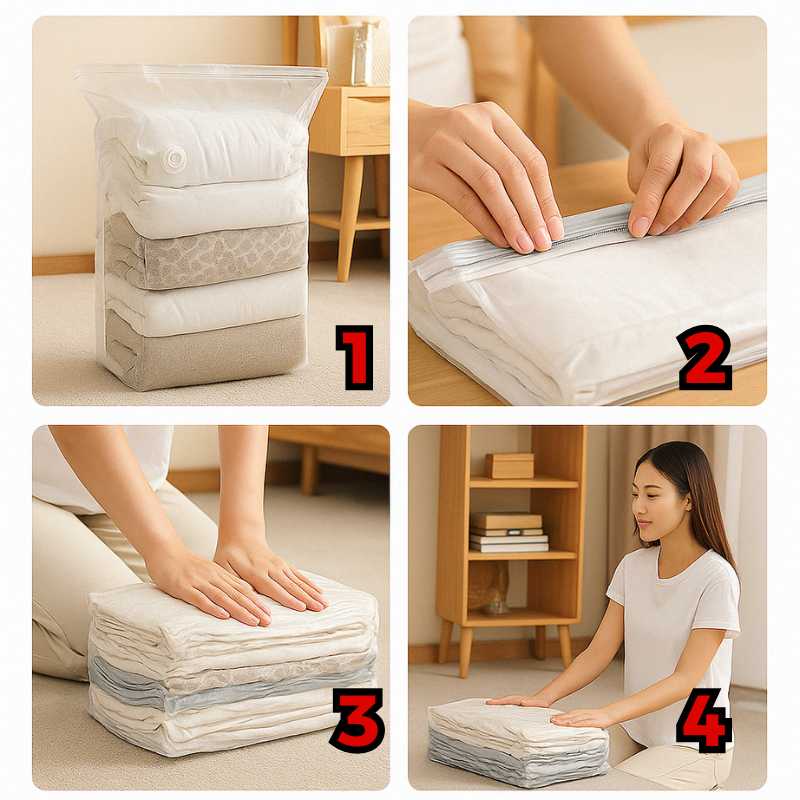 1
2
3
4