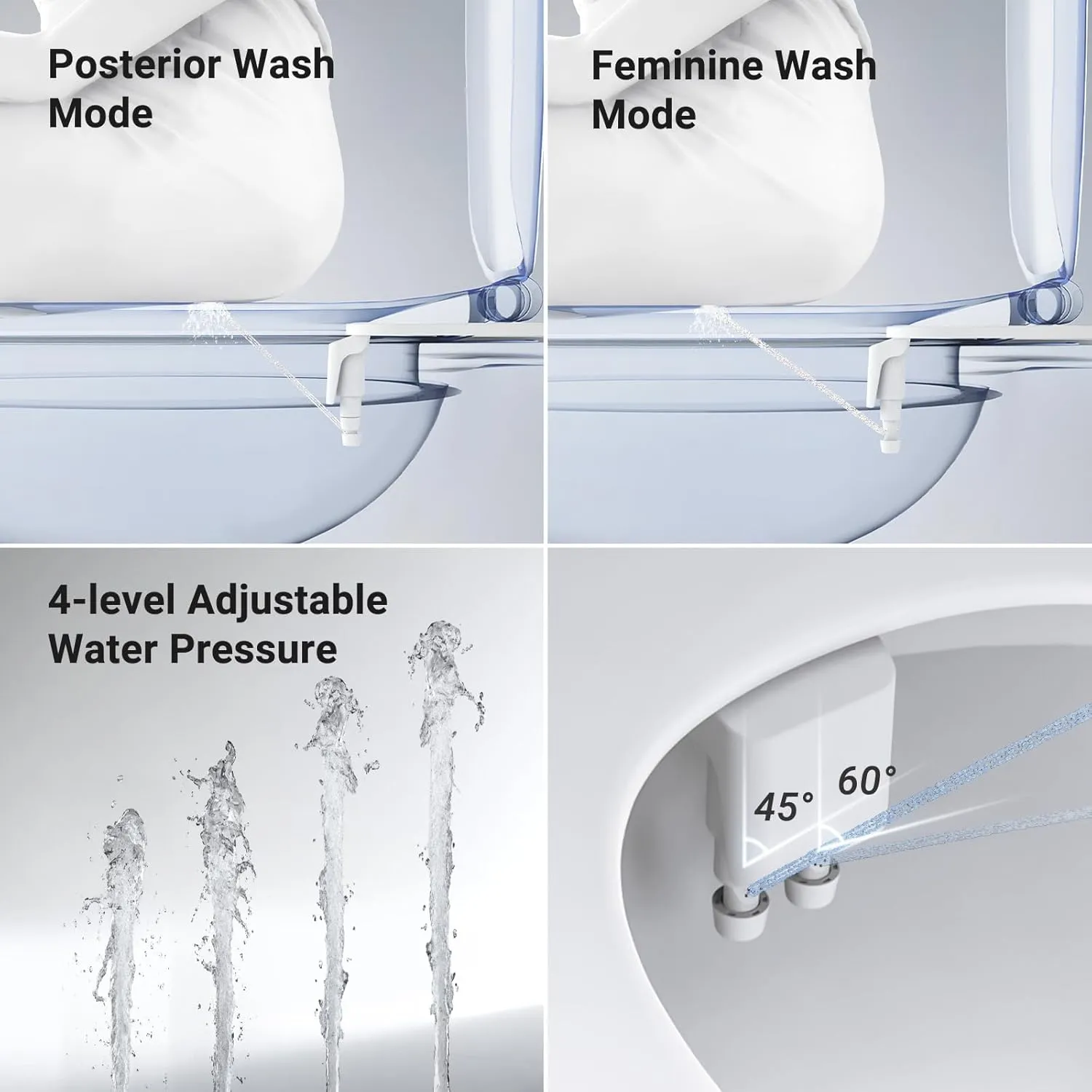 Posterior Wash Mode

Feminine Wash Mode

4-level Adjustable Water Pressure

45°

60°