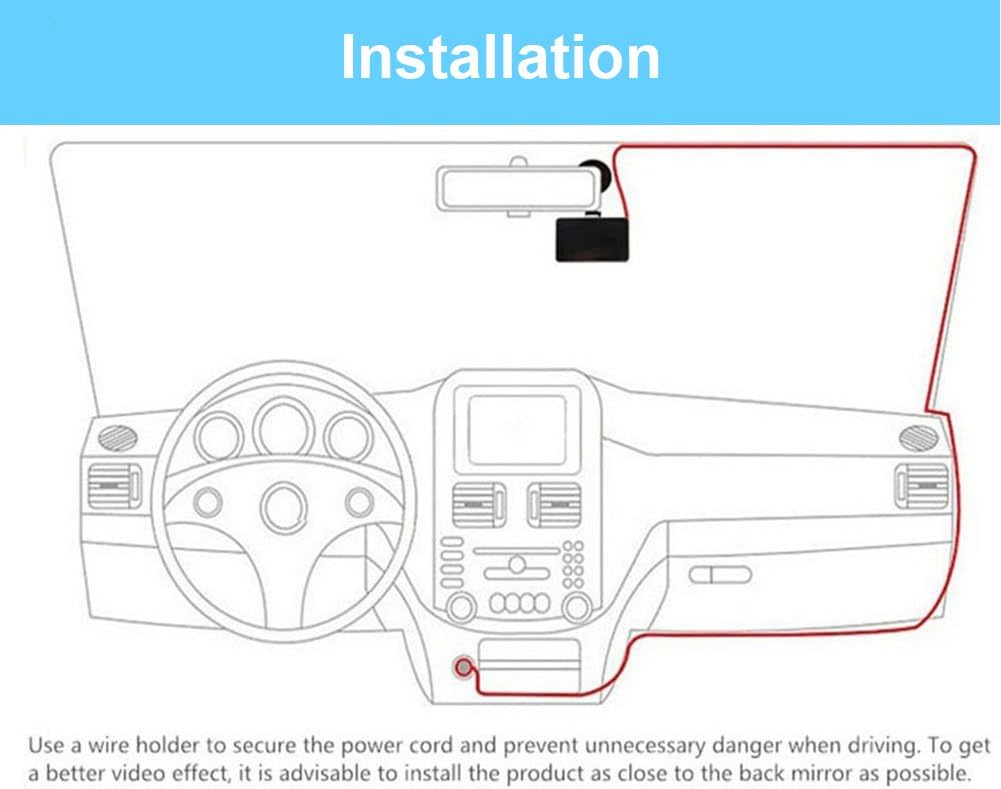 Installation

Use a wire holder to secure the power cord and prevent unnecessary danger when driving. To get a better video effect, it is advisable to install the product as close to the back mirror as possible.