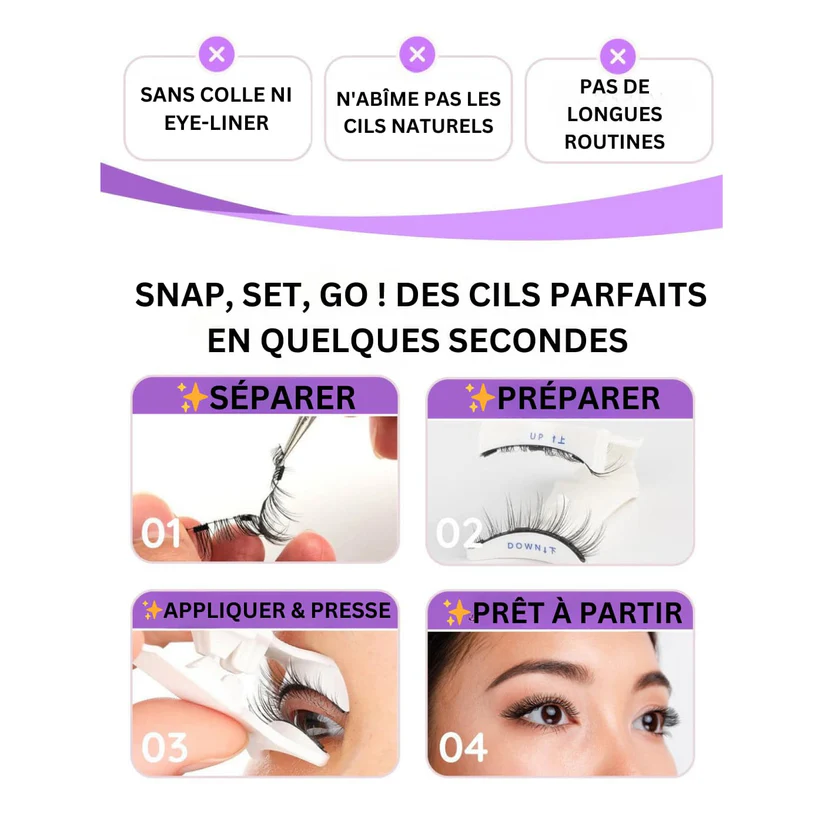 SANS COLLE NI EYE-LINER

N'ABÎME PAS LES CILS NATURELS

PAS DE LONGUES ROUTINES

SNAP, SET, GO ! DES CILS PARFAITS EN QUELQUES SECONDES

✨SÉPARER

01

✨PRÉPARER

UP ↑上

DOWN↓下

02

✨APPLIQUER & PRESSE

03

✨PRÊT À PARTIR

04