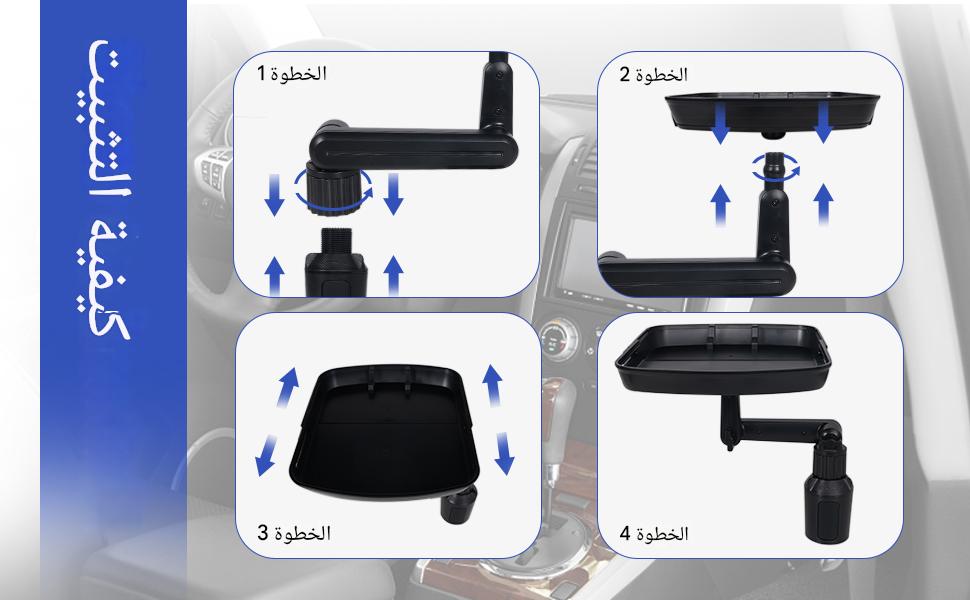 كيفية التثبيت

الخطوة 1

الخطوة 2

الخطوة 3

الخطوة 4