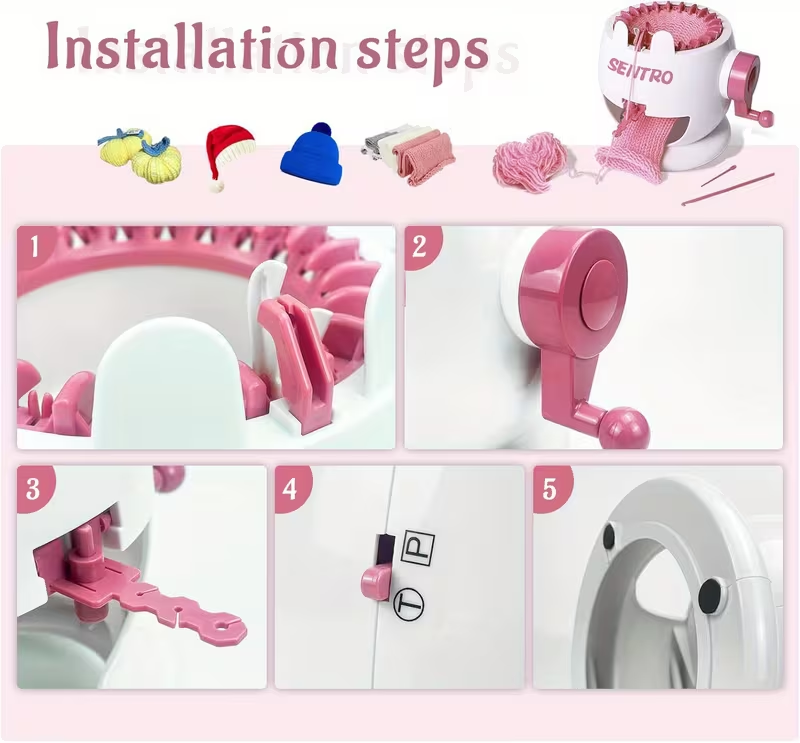 Installation steps

SENTRO

1

2

3

4

P

T

5