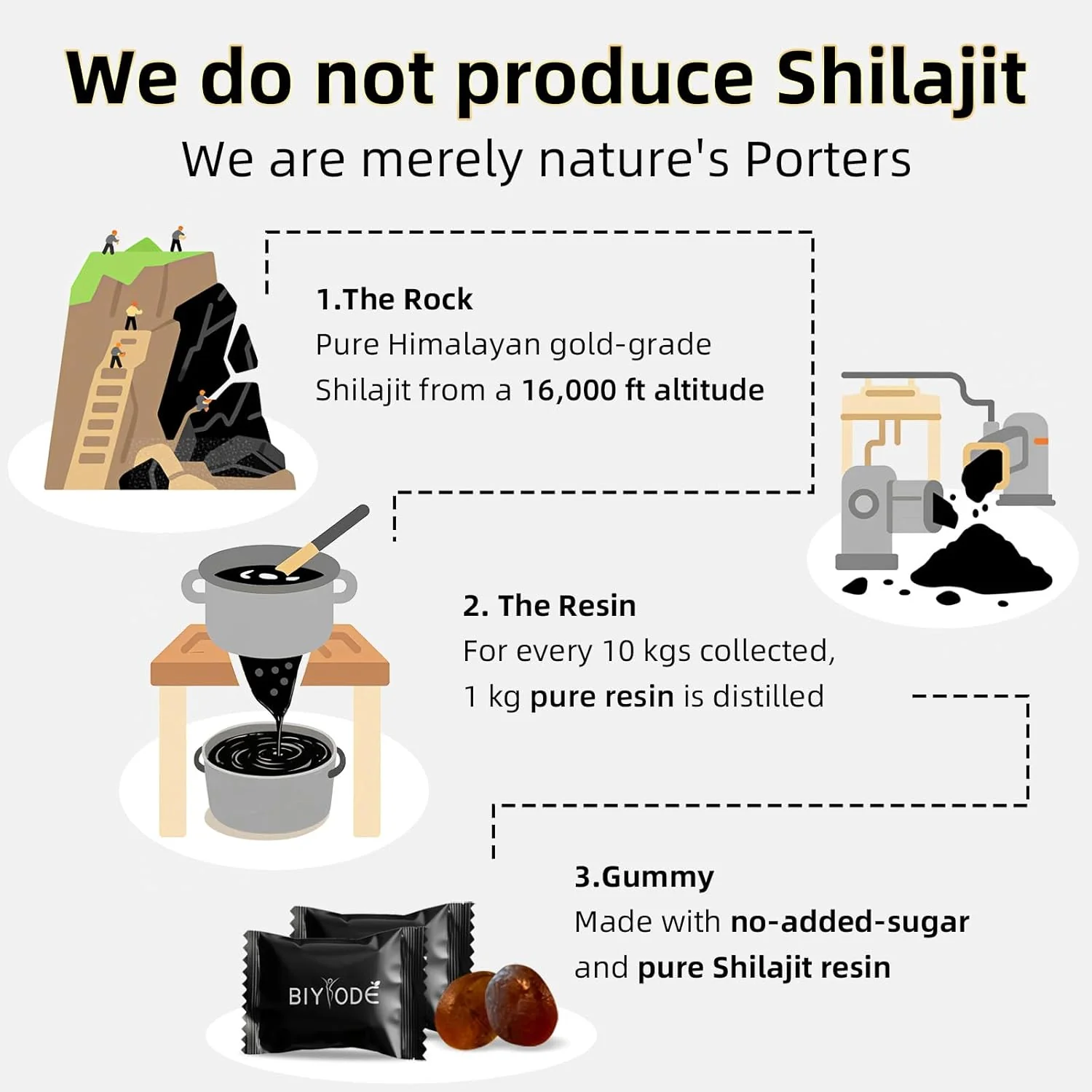 We do not produce Shilajit

We are merely nature's Porters

1.The Rock
Pure Himalayan gold-grade Shilajit from a 16,000 ft altitude

2. The Resin
For every 10 kgs collected, 1 kg pure resin is distilled

3.Gummy
Made with no-added-sugar and pure Shilajit resin

BIYODE