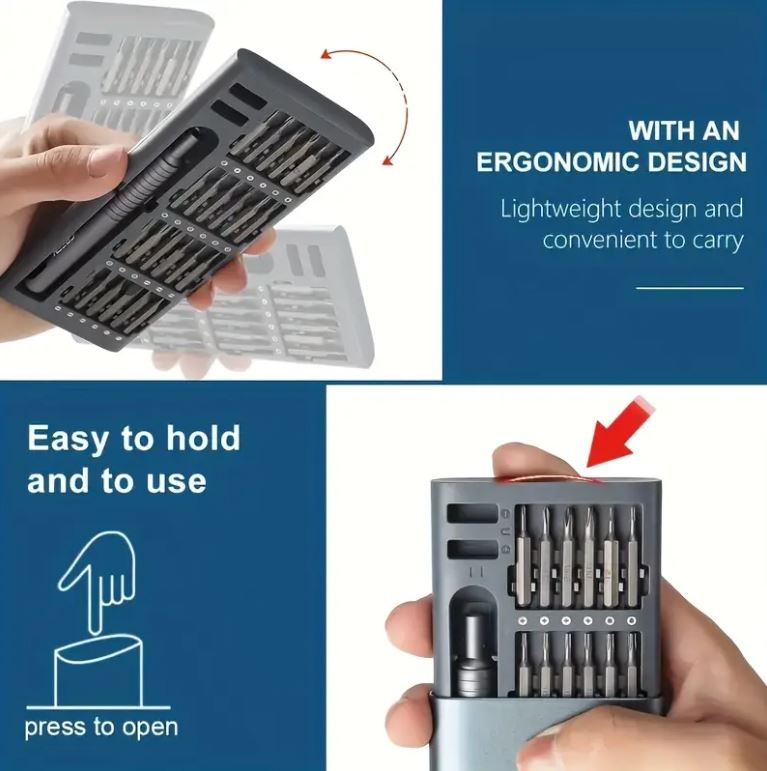 WITH AN
ERGONOMIC DESIGN

Lightweight design and convenient to carry

Easy to hold and to use

press to open