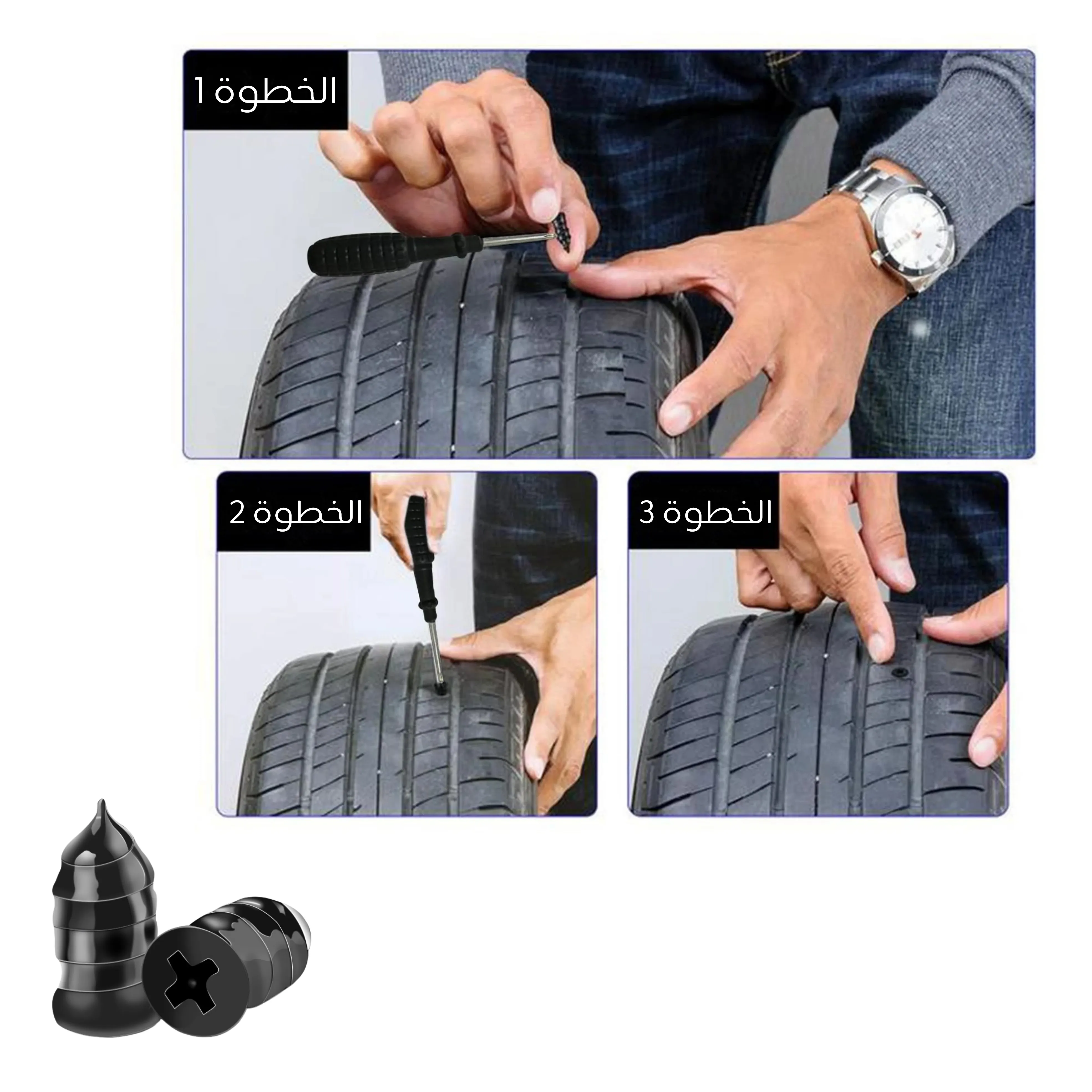 الخطوة 1

الخطوة 2

الخطوة 3