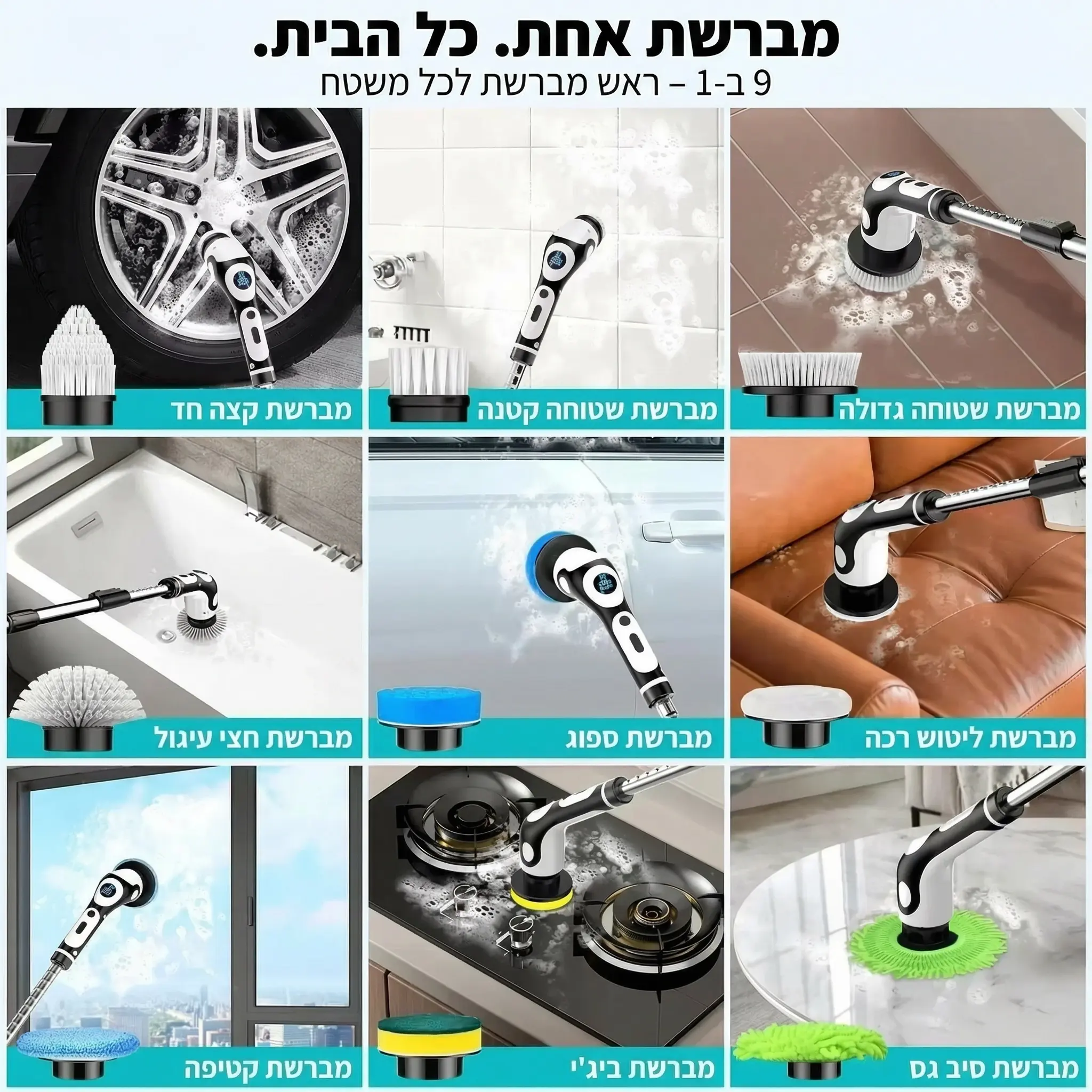 מברשת אחת. כל הבית.
9 ב-1 – ראש מברשת לכל משטח

מברשת שטוחה גדולה

מברשת שטוחה קטנה

מברשת קצה חד

מברשת ליטוש רכה

מברשת ספוג

מברשת חצי עיגול

מברשת סיב גס

מברשת ביג'י

מברשת קטיפה