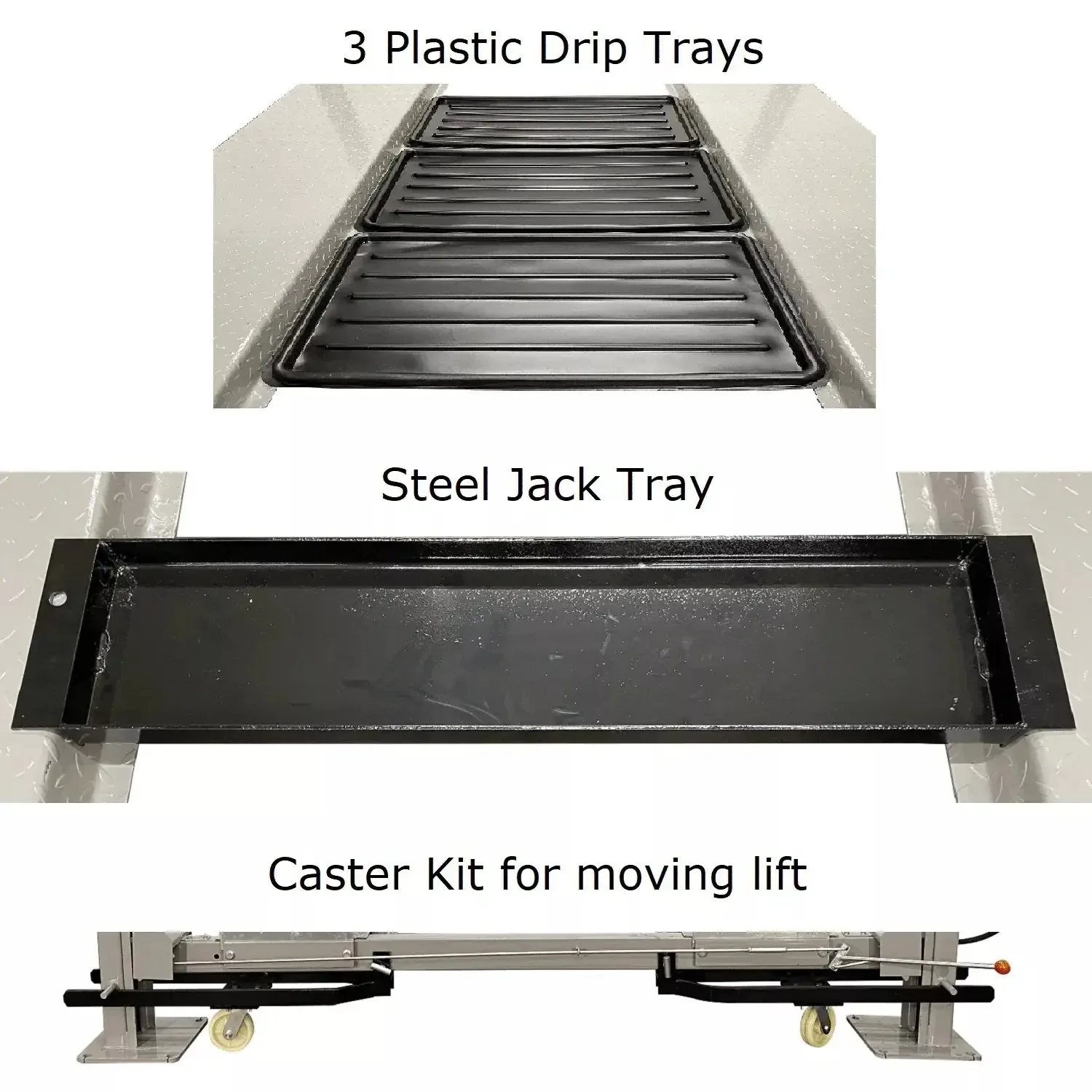 3 Plastic Drip Trays

Steel Jack Tray

Caster Kit for moving lift