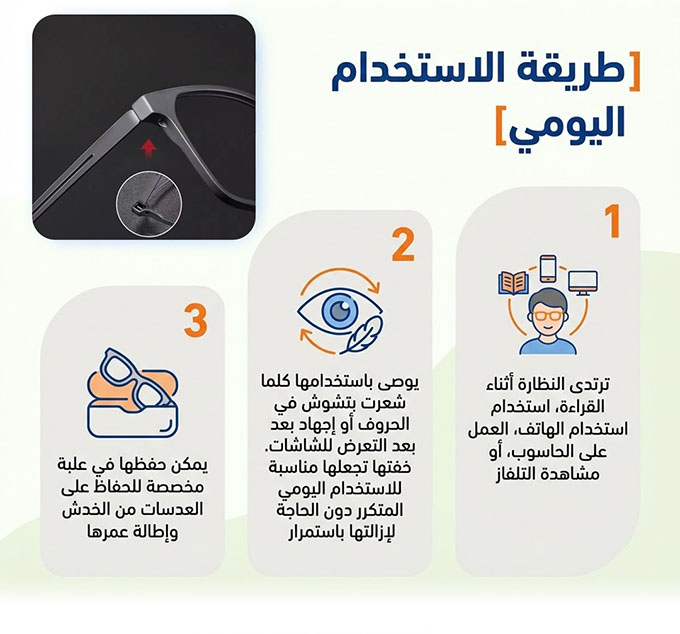 [طريقة الاستخدام اليومي]

1

ترتدى النظارة أثناء القراءة، استخدام استخدام الهاتف، العمل على الحاسوب، أو مشاهدة التلفاز

2

يوصى باستخدامها كلما شعرت بتشوش في الحروف أو إجهاد بعد بعد التعرض للشاشات. خفتها تجعلها مناسبة للاستخدام اليومي المتكرر دون الحاجة لإزالتها باستمرار

3

يمكن حفظها في علبة مخصصة للحفاظ على العدسات من الخدش وإطالة عمرها