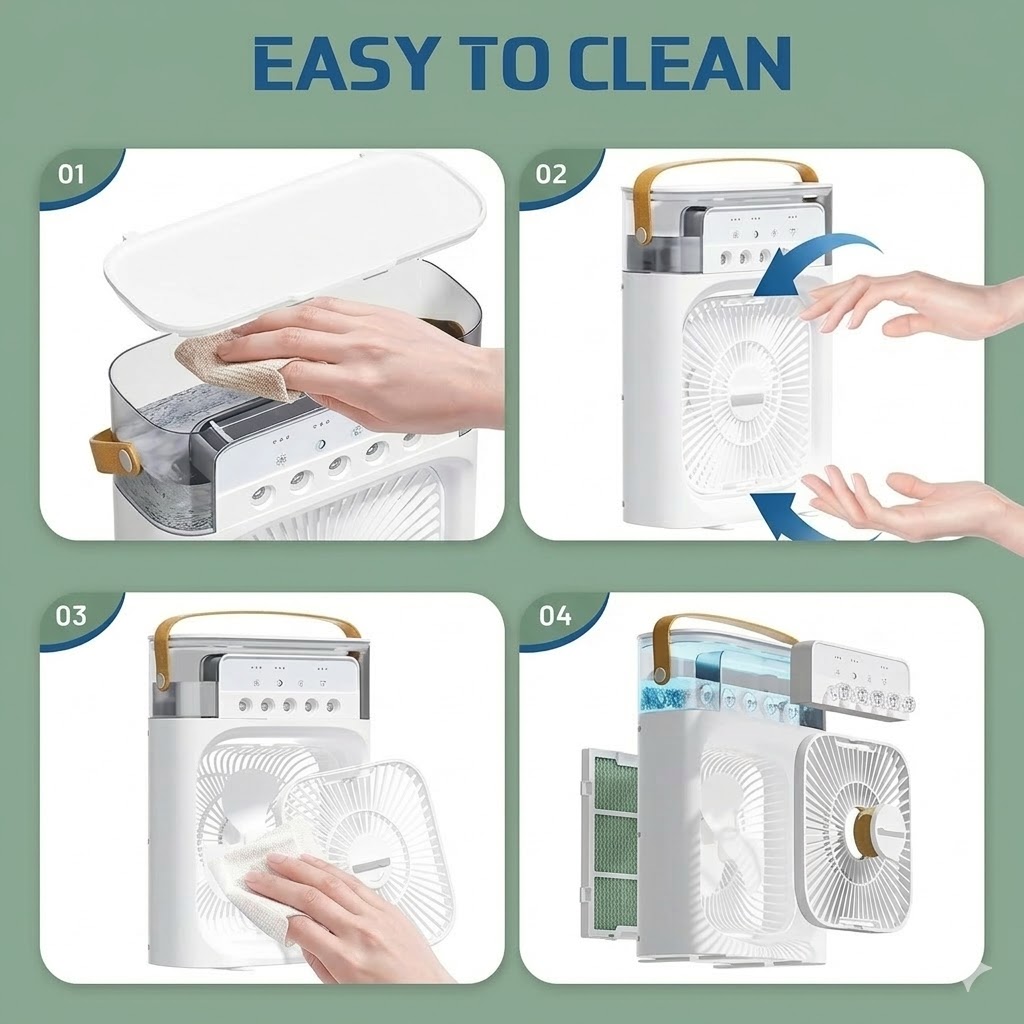 EASY TO CLEAN

01

02

03

04