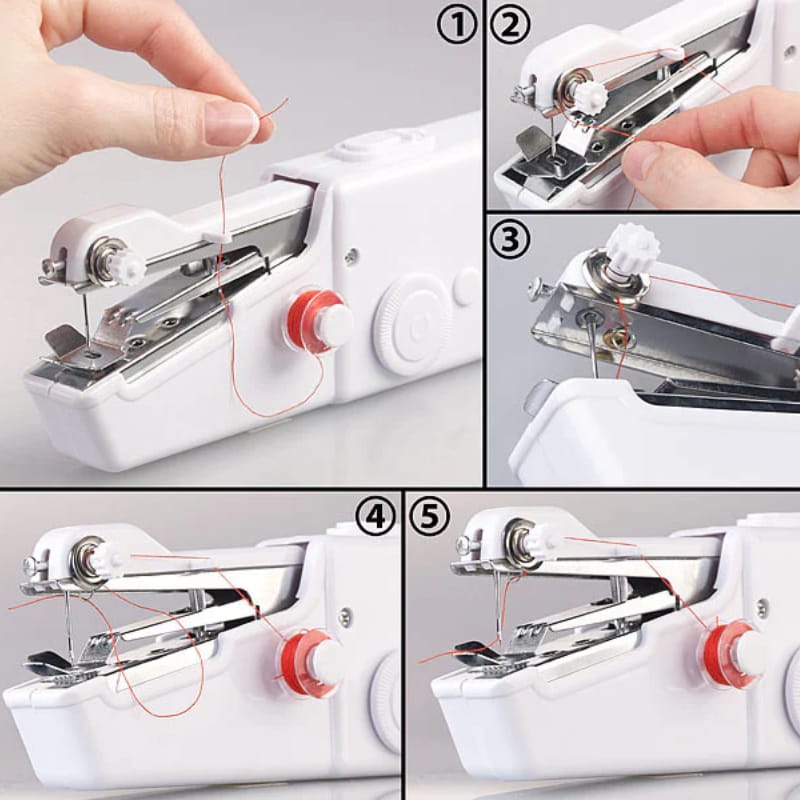 ①
②
③
④
⑤