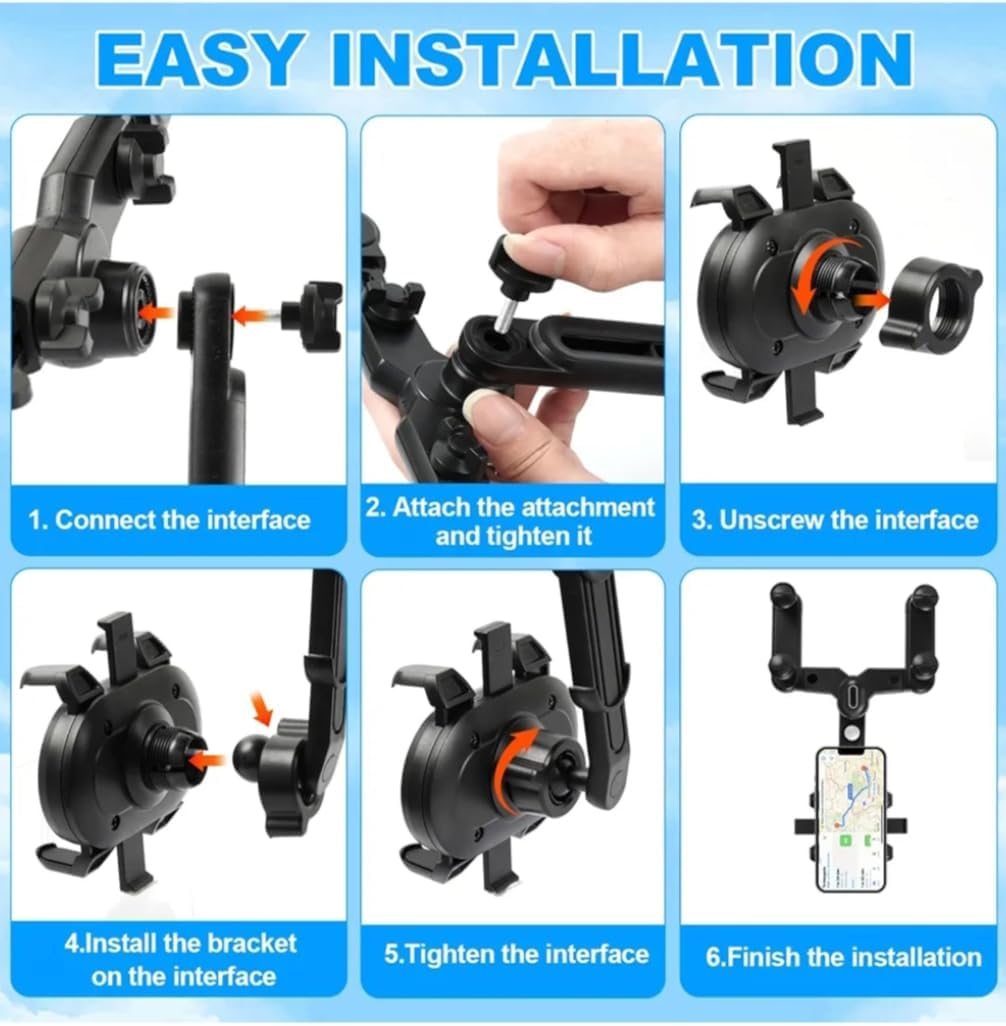 EASY INSTALLATION

1. Connect the interface

2. Attach the attachment and tighten it

3. Unscrew the interface

4.Install the bracket on the interface

5.Tighten the interface

6.Finish the installation