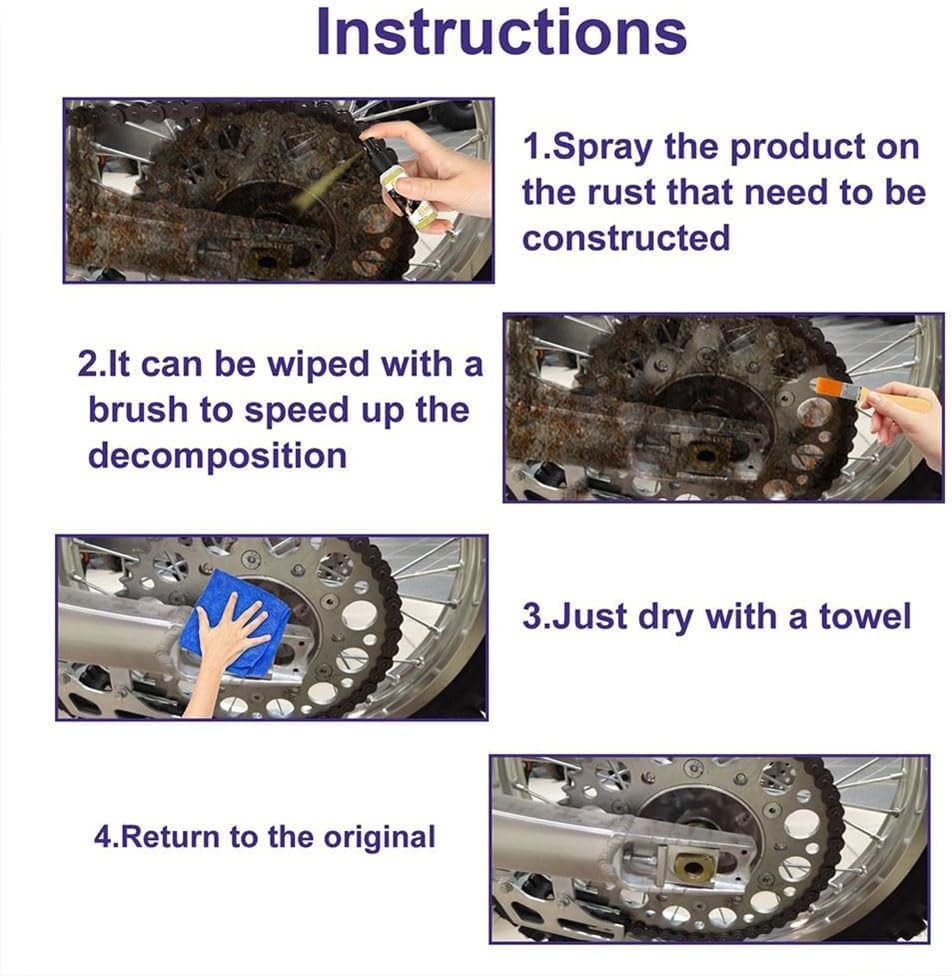 Instructions

1.Spray the product on the rust that need to be constructed

2.It can be wiped with a brush to speed up the decomposition

3.Just dry with a towel

4.Return to the original