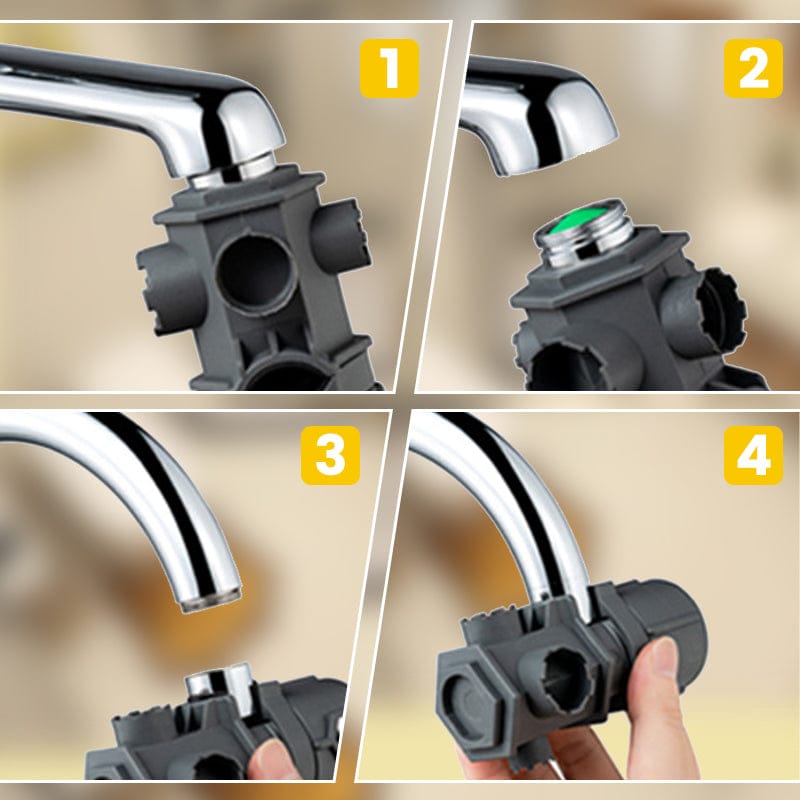 1
2
3
4