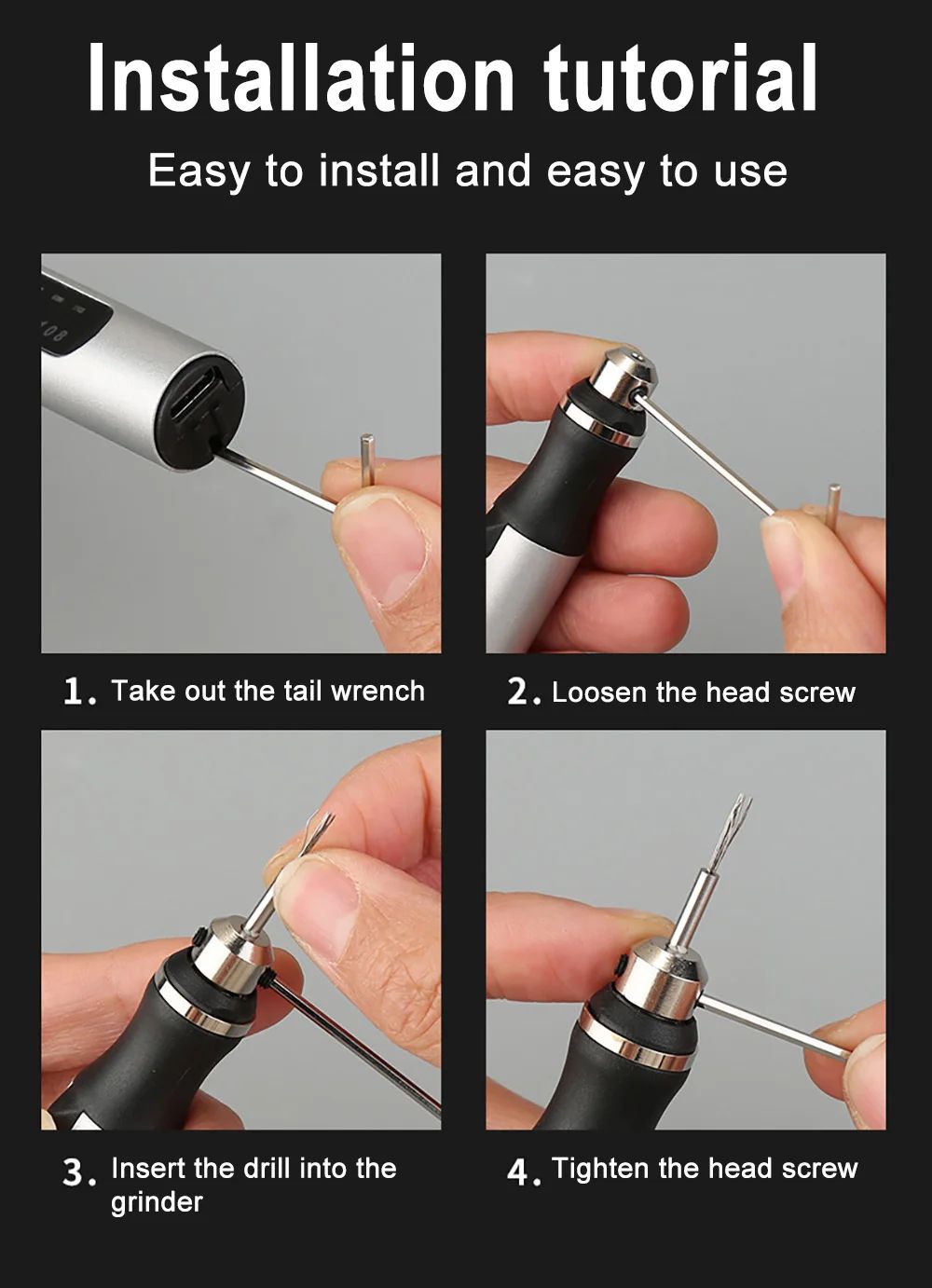 Installation tutorial

Easy to install and easy to use

1. Take out the tail wrench

2. Loosen the head screw

3. Insert the drill into the grinder

4. Tighten the head screw