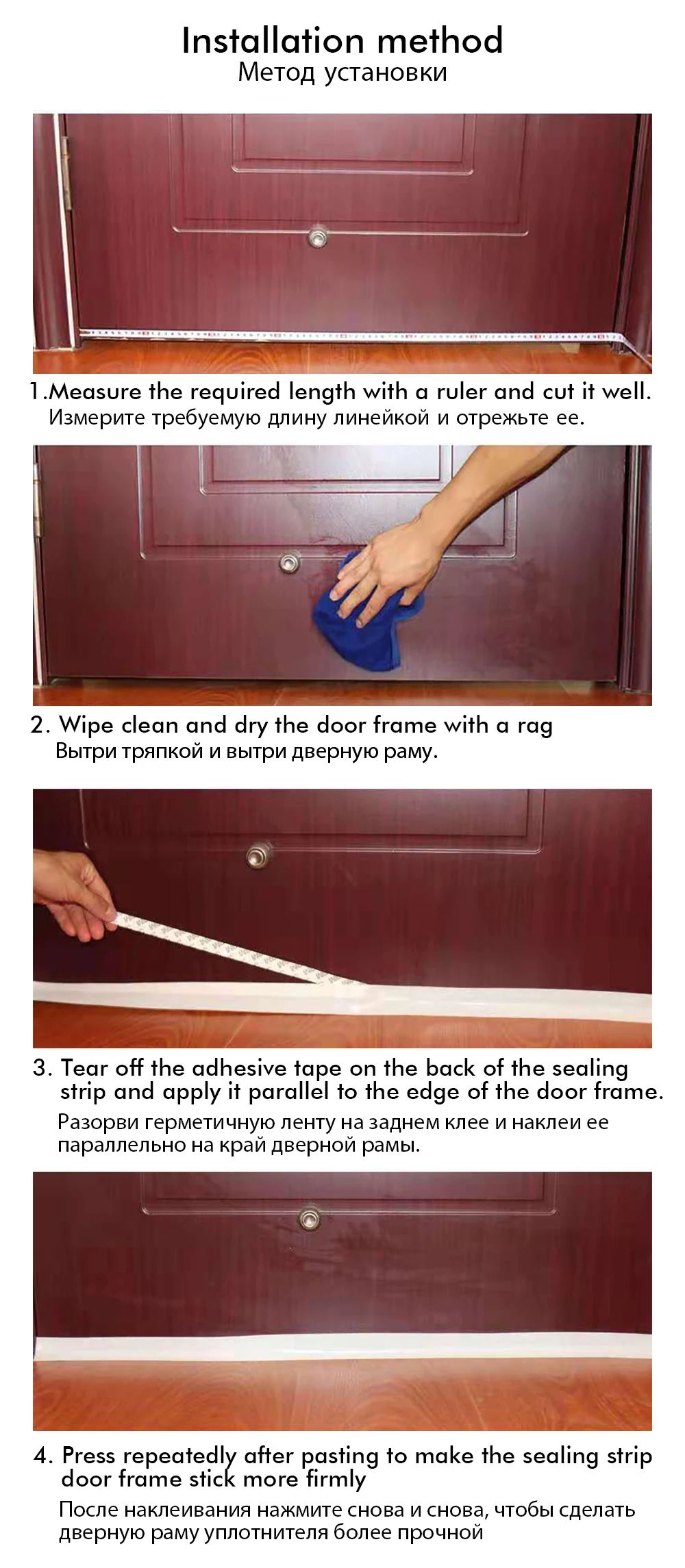 Installation method
Метод установки

1.Measure the required length with a ruler and cut it well.
Измерите требуемую длину линейкой и отрежьте ее.

2. Wipe clean and dry the door frame with a rag
Вытри тряпкой и вытри дверную раму.

3. Tear off the adhesive tape on the back of the sealing strip and apply it parallel to the edge of the door frame.
Разорви герметичную ленту на заднем клее и наклеи ее параллельно на край дверной рамы.

4. Press repeatedly after pasting to make the sealing strip door frame stick more firmly
После наклеивания нажмите снова и снова, чтобы сделать дверную раму уплотнителя более прочной