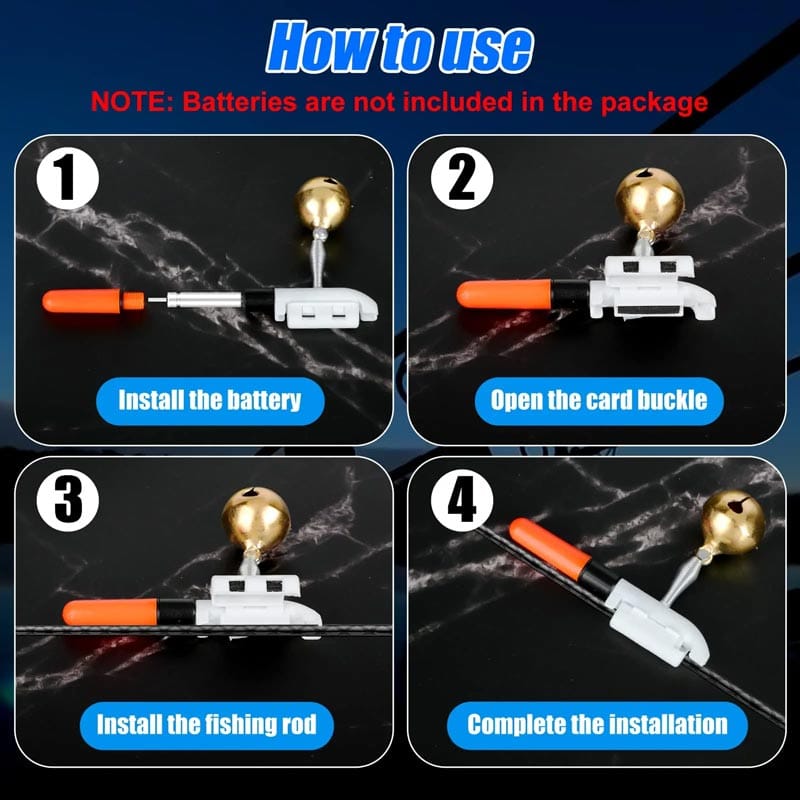 How to use

NOTE: Batteries are not included in the package

1

Install the battery

2

Open the card buckle

3

Install the fishing rod

4

Complete the installation