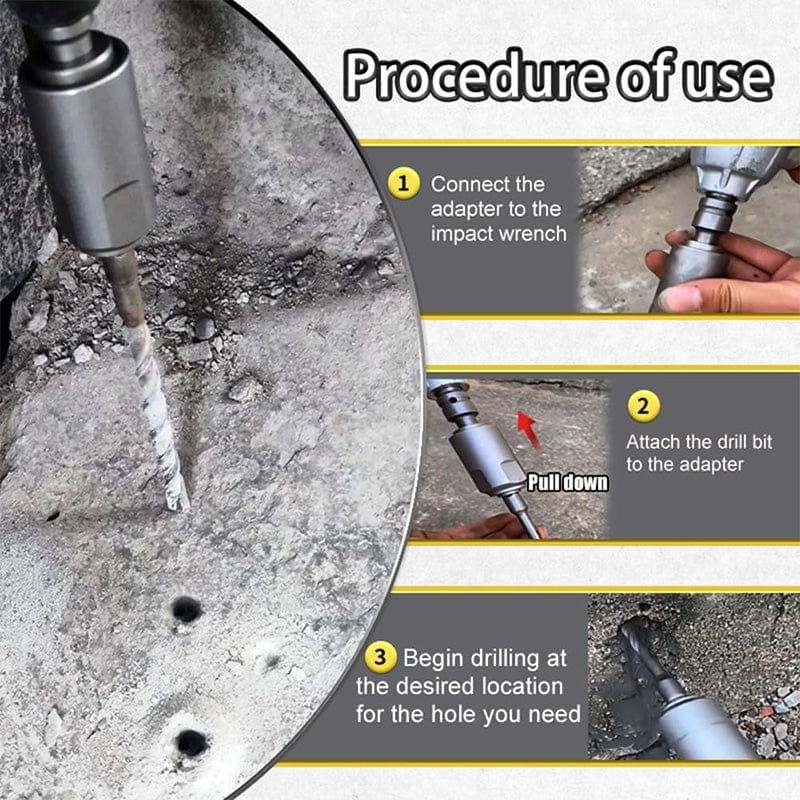 Procedure of use

1 Connect the adapter to the impact wrench

Pull down

2 Attach the drill bit to the adapter

3 Begin drilling at the desired location for the hole you need