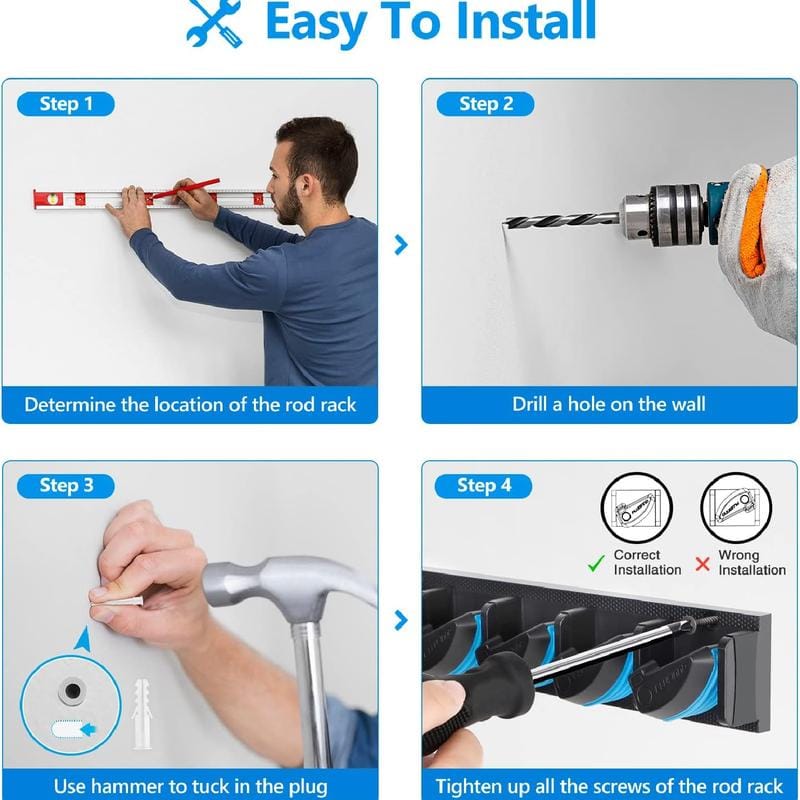 Easy To Install

Step 1

Determine the location of the rod rack

Step 2

Drill a hole on the wall

Step 3

Use hammer to tuck in the plug

Step 4

Correct Installation

Wrong Installation

Tighten up all the screws of the rod rack