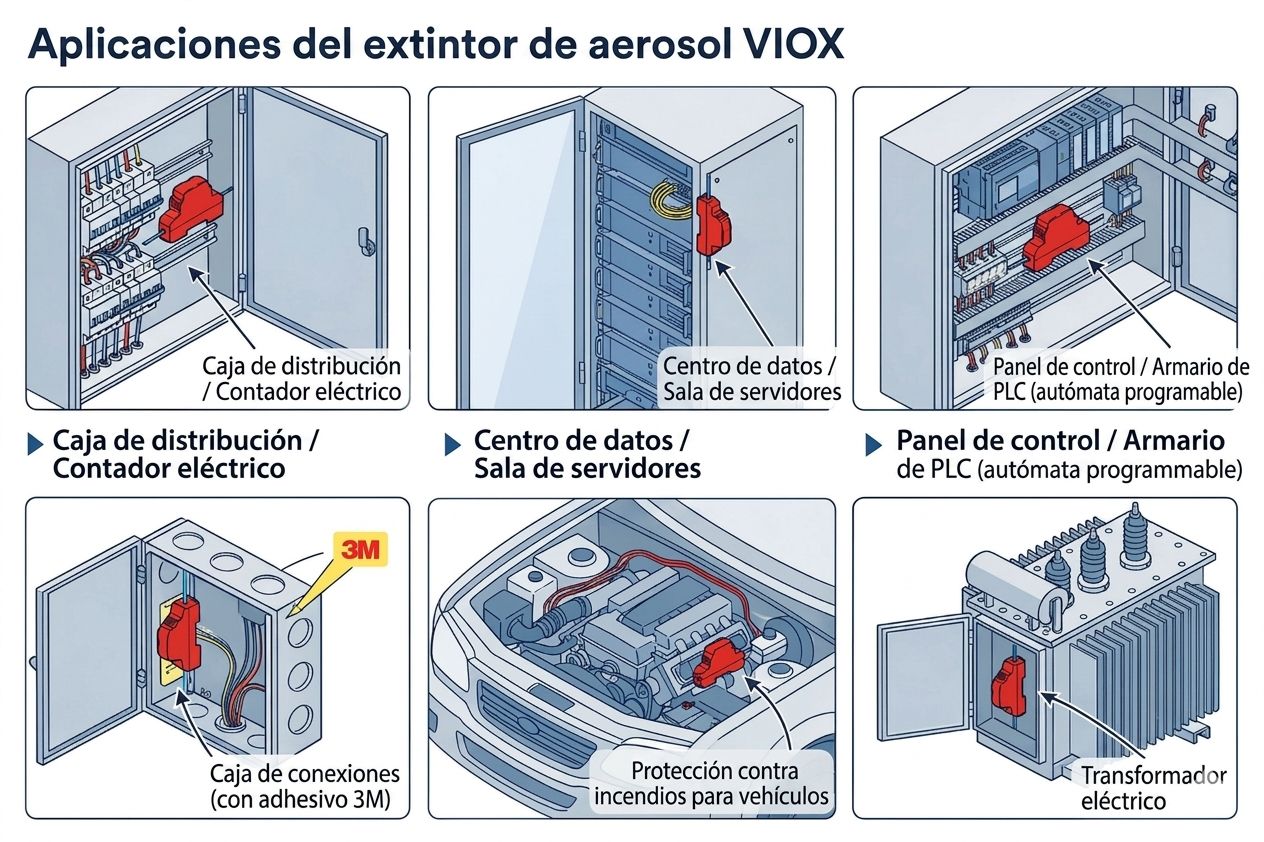 Aplicaciones del extintor de aerosol VIOX

Caja de distribución / Contador eléctrico

Centro de datos / Sala de servidores

Panel de control / Armario de PLC (autómata programable)

Caja de distribución / Contador eléctrico

Centro de datos / Sala de servidores

Panel de control / Armario de PLC (autómata programmable)

3M

Caja de conexiones (con adhesivo 3M)

Protección contra incendios para vehículos

Transformador eléctrico