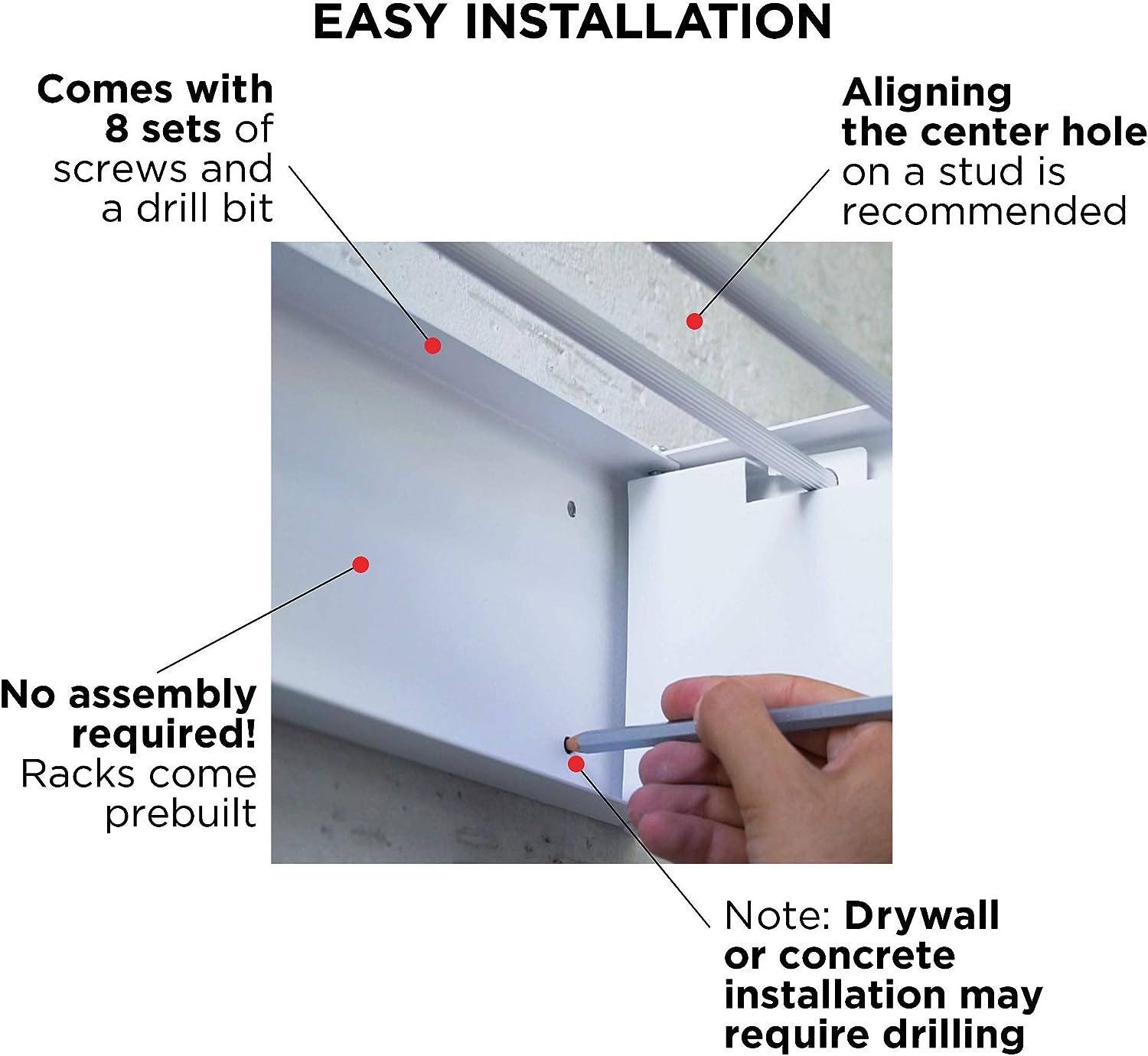 EASY INSTALLATION

Comes with 8 sets of screws and a drill bit

Aligning the center hole on a stud is recommended

No assembly required! Racks come prebuilt

Note: Drywall or concrete installation may require drilling