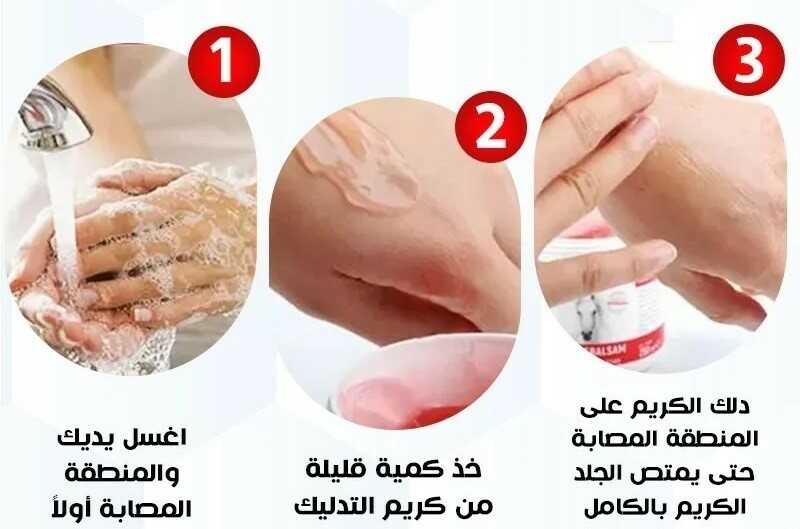 1

اغسل يديك والمنطقة المصابة أولاً

2

خذ كمية قليلة من كريم التدليك

3

BALSAM

دلك الكريم على المنطقة المصابة حتى يمتص الجلد الكريم بالكامل