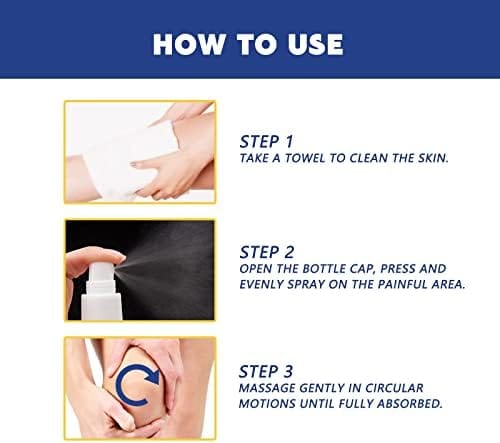 HOW TO USE

STEP 1
TAKE A TOWEL TO CLEAN THE SKIN.

STEP 2
OPEN THE BOTTLE CAP, PRESS AND EVENLY SPRAY ON THE PAINFUL AREA.

STEP 3
MASSAGE GENTLY IN CIRCULAR MOTIONS UNTIL FULLY ABSORBED.