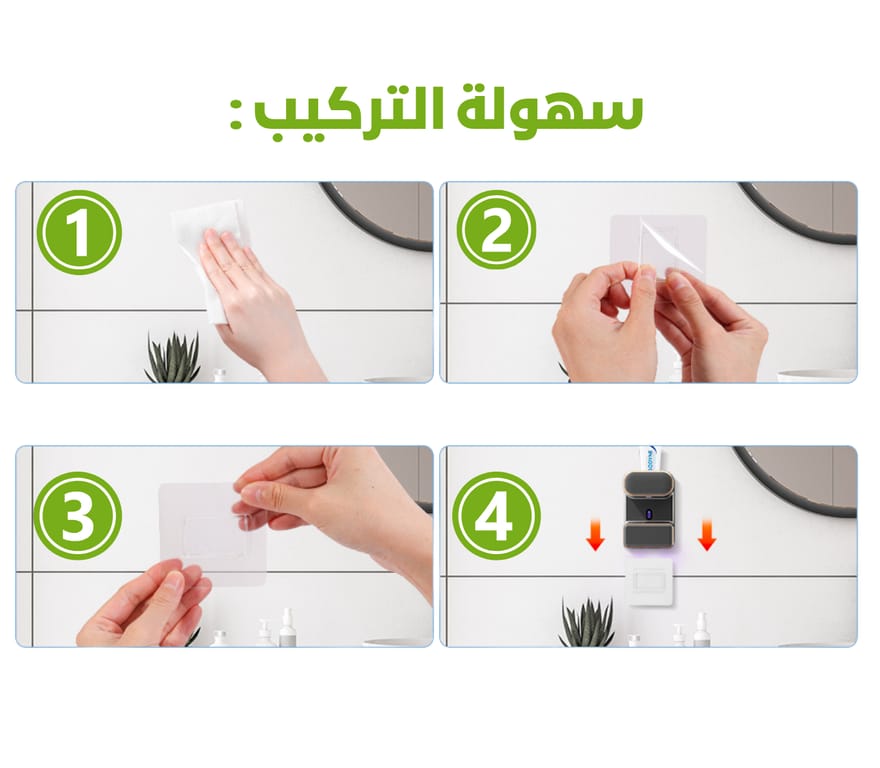 سهولة التركيب :

1

2

3

4