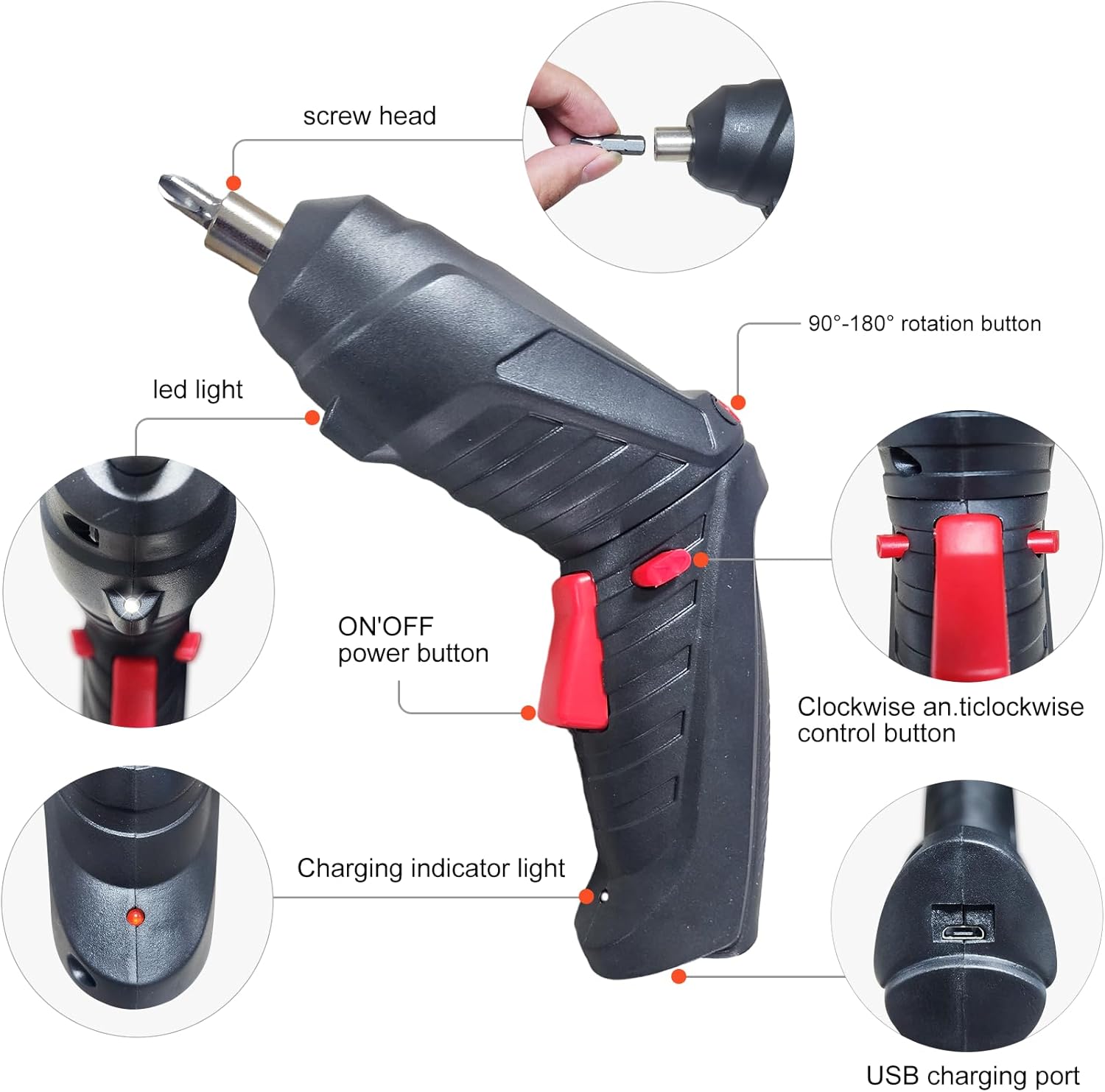 screw head

90°-180° rotation button

led light

ON'OFF
power button

Clockwise an.ticlockwise
control button

Charging indicator light

USB charging port