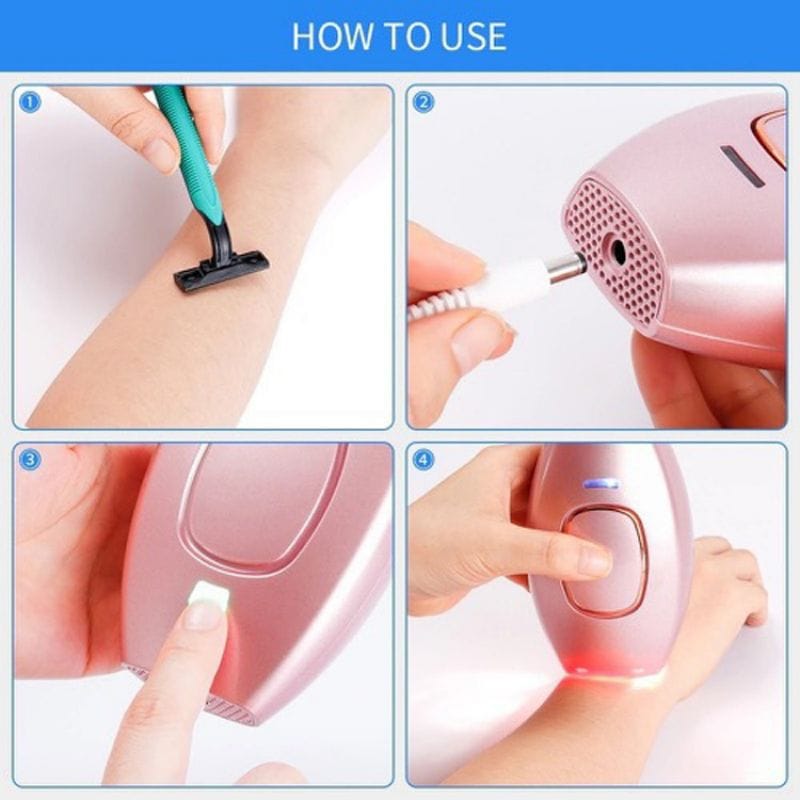 HOW TO USE

1

2

3

4