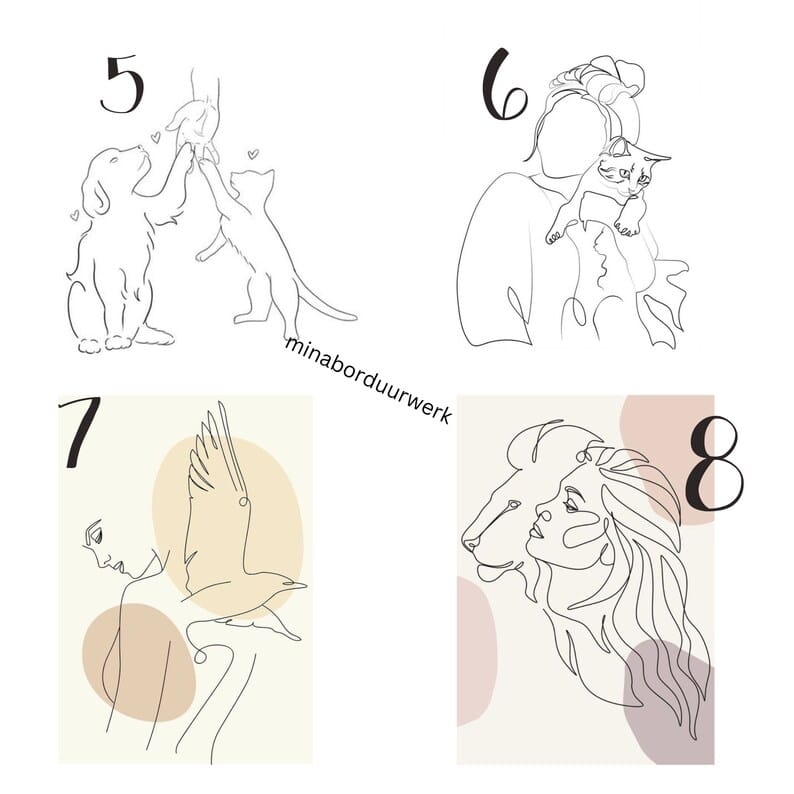 5

6

minaborduurwerk

7

8