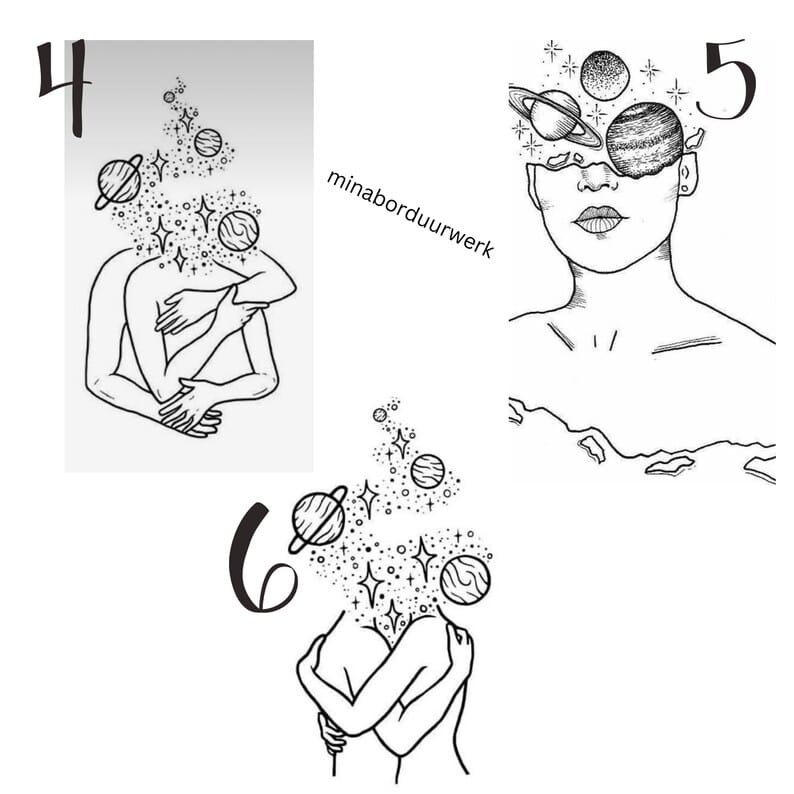 4

minaborduurwerk

5

6