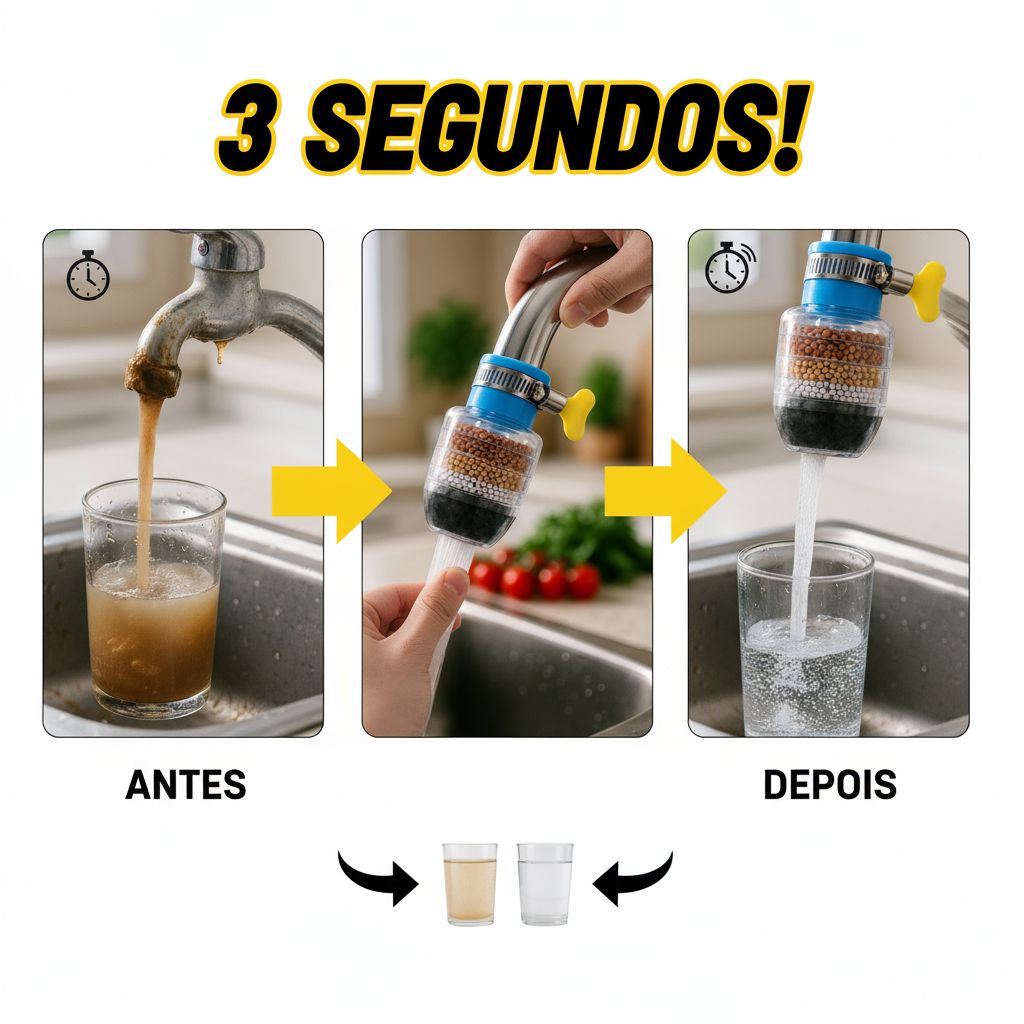 3 SEGUNDOS!

ANTES

DEPOIS