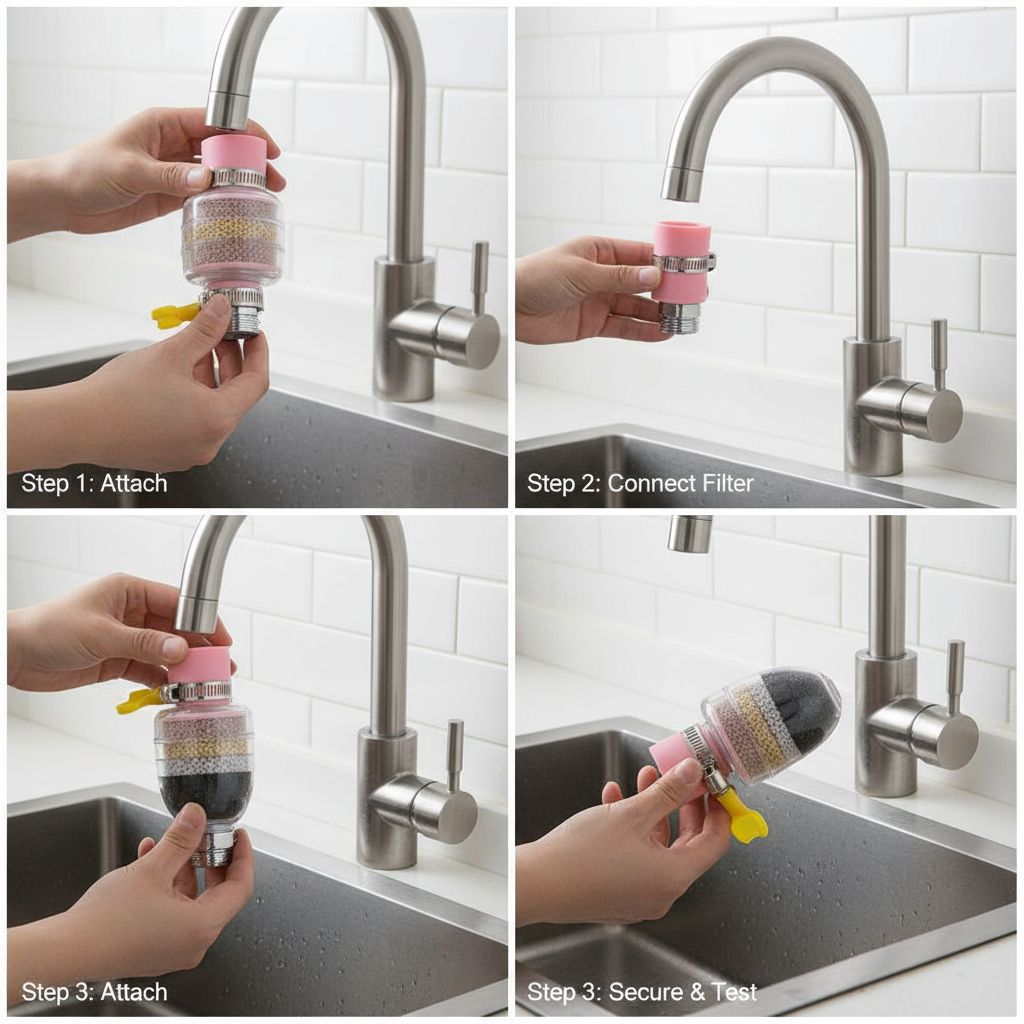 Step 1: Attach

Step 2: Connect Filter

Step 3: Attach

Step 3: Secure & Test